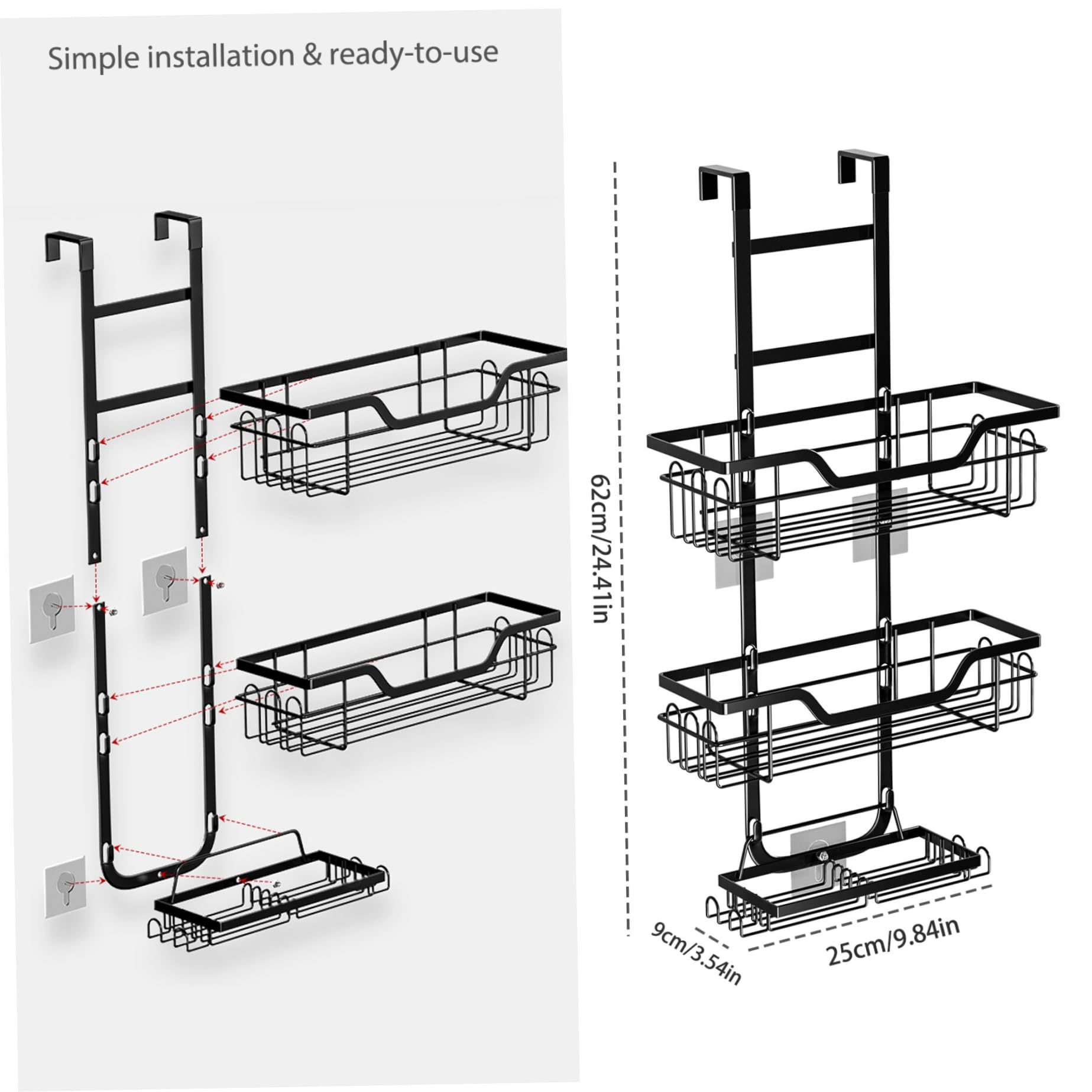 Simple installation & ready-to-use

62cm/24.41in

9cm/3.54in

25cm/9.84in