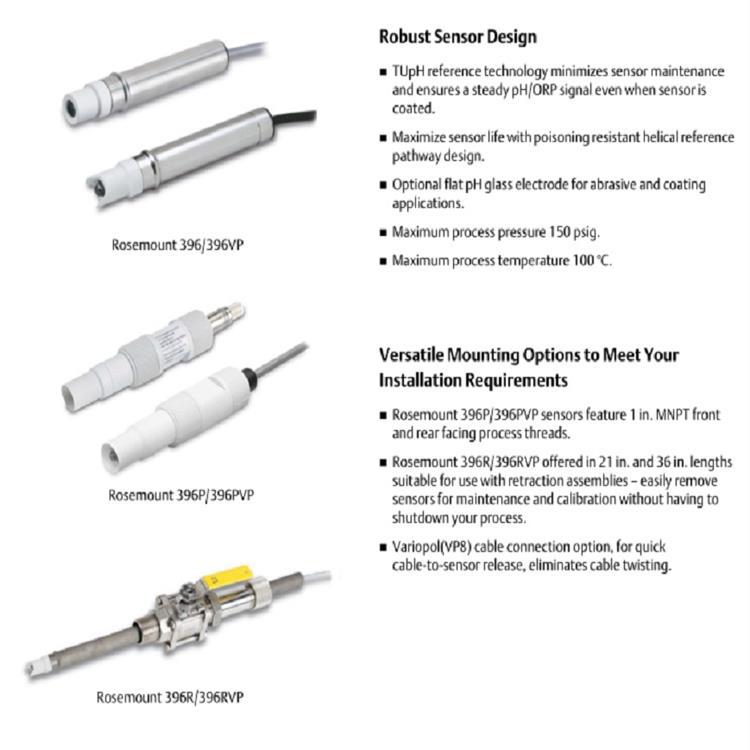 Rosemount 396/396VP

Rosemount 396P/396PVP

Rosemount 396R/396RVP

Robust Sensor Design

■ TUpH reference technology minimizes sensor maintenance and ensures a steady pH/ORP signal even when sensor is coated.

■ Maximize sensor life with poisoning resistant helical reference pathway design.

■ Optional flat pH glass electrode for abrasive and coating applications.

■ Maximum process pressure 150 psig.

■ Maximum process temperature 100 °C.

Versatile Mounting Options to Meet Your Installation Requirements

■ Rosemount 396P/396PVP sensors feature 1 in. MNPT front and rear facing process threads.

■ Rosemount 396R/396RVP offered in 21 in. and 36 in. lengths suitable for use with retraction assemblies – easily remove sensors for maintenance and calibration without having to shutdown your process.

■ Variopol(VP8) cable connection option, for quick cable-to-sensor release, eliminates cable twisting.