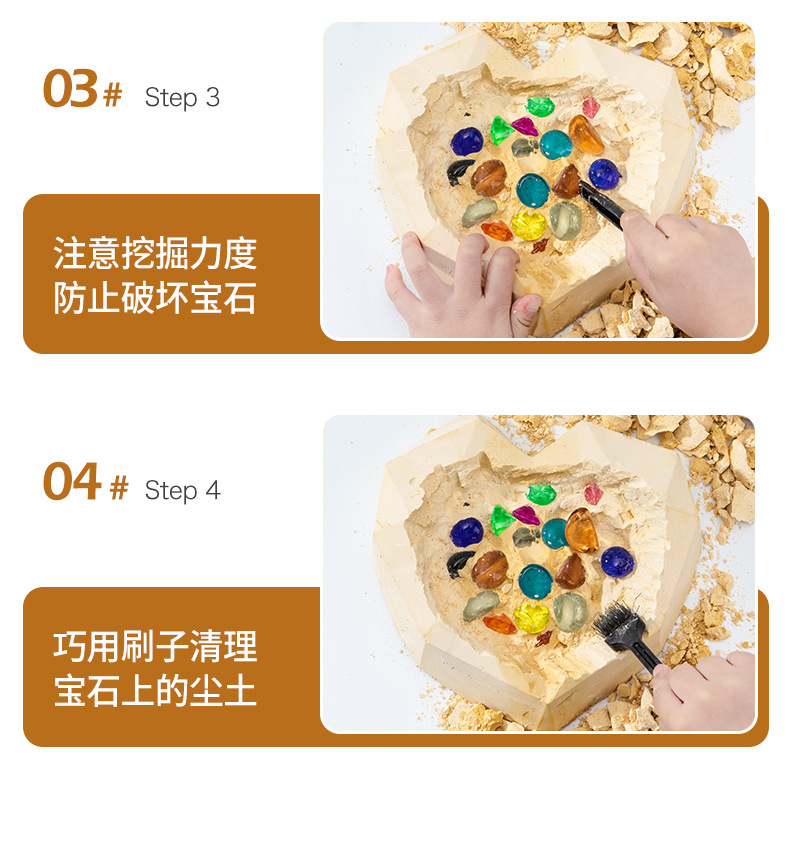 03# Step 3

注意挖掘力度
防止破坏宝石

04# Step 4

巧用刷子清理
宝石上的尘土