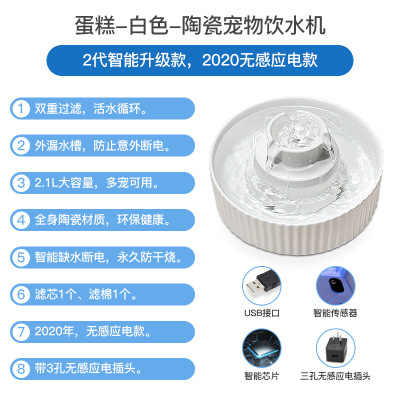 蛋糕–白色–陶瓷宠物饮水机

2代智能升级款，2020无感应电款

1 双重过滤，活水循环。

2 外漏水槽，防止意外断电。

3 2.1L大容量，多宠可用。

4 全身陶瓷材质，环保健康。

5 智能缺水断电，永久防干烧。

6 滤芯1个、滤棉1个。

7 2020年，无感应电款。

8 带3孔无感应电插头。

USB接口

智能传感器

智能芯片

三孔无感应电插头