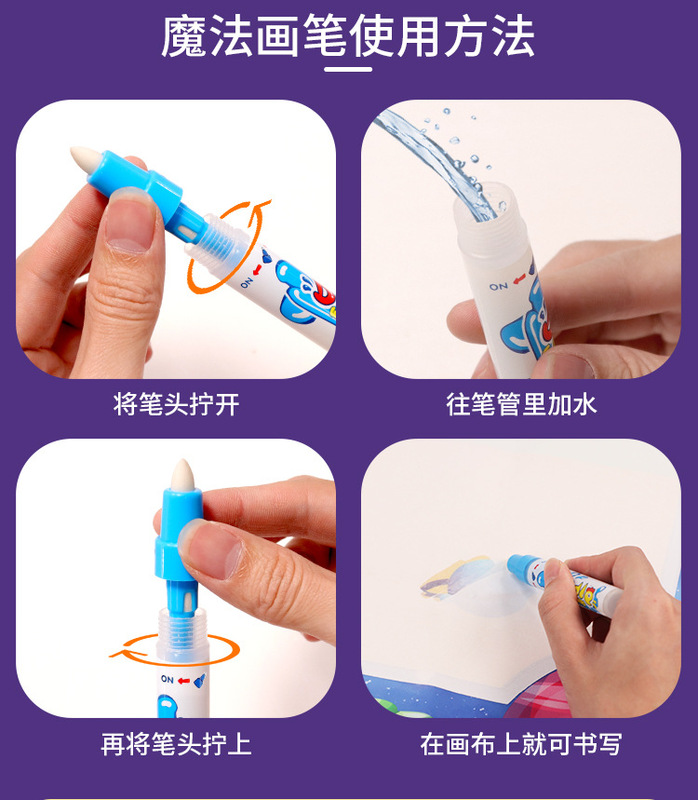 魔法画笔使用方法

ON

将笔头拧开

ON

往笔管里加水

ON

再将笔头拧上

在画布上就可书写