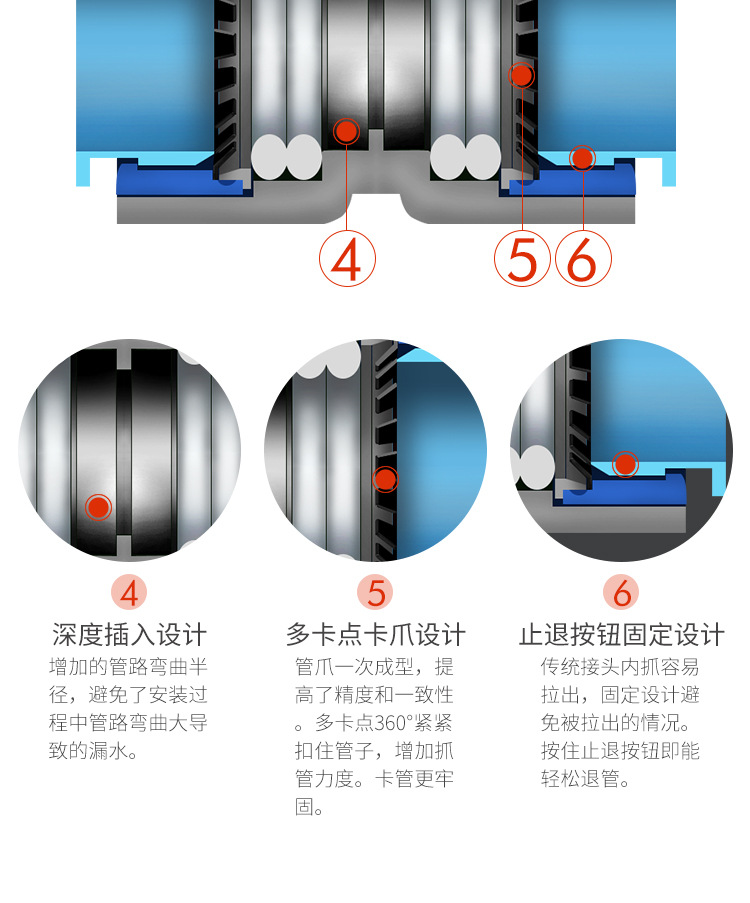 4

5

6

4
深度插入设计
增加的管路弯曲半径，避免了安装过程中管路弯曲大导致的漏水。

5
多卡点卡爪设计
管爪一次成型，提高了精度和一致性。多卡点360°紧紧扣住管子，增加抓管力度。卡管更牢固。

6
止退按钮固定设计
传统接头内抓容易拉出，固定设计避免被拉出的情况。按住止退按钮即能轻松退管。