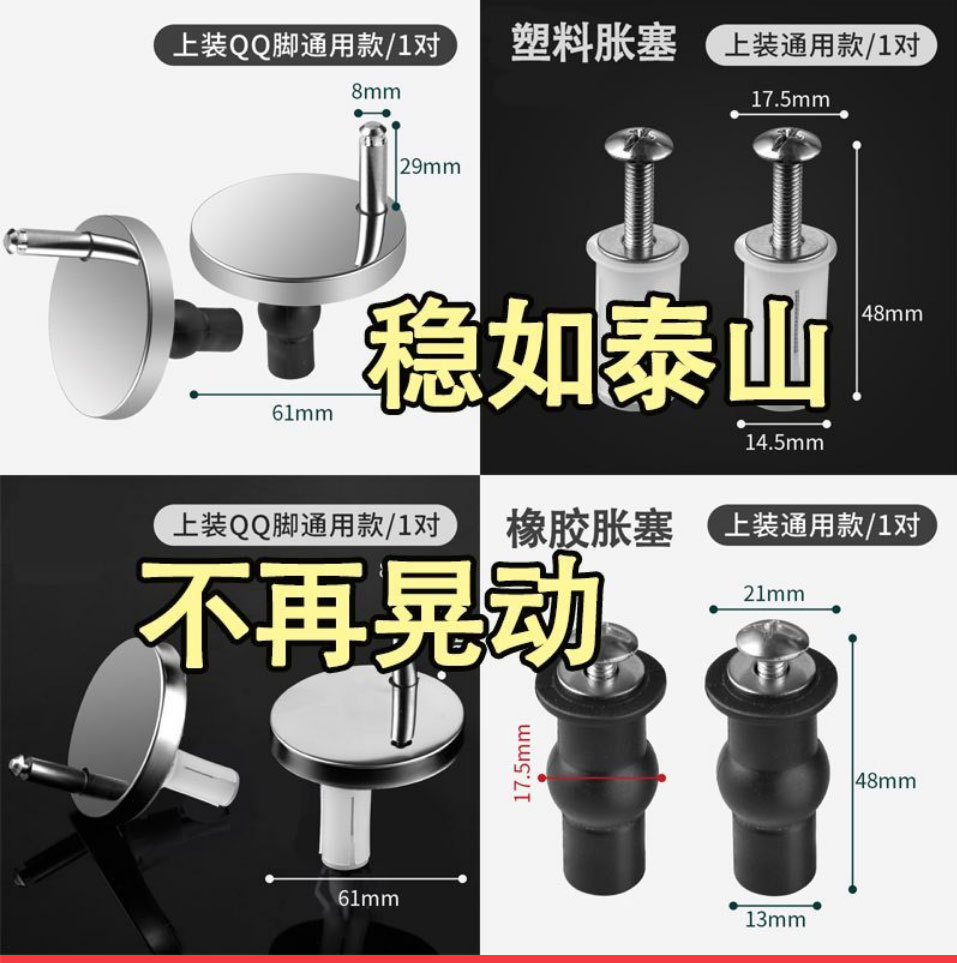 上装QQ脚通用款/1对

8mm

29mm

61mm

塑料胀塞

上装通用款/1对

17.5mm

48mm

14.5mm

稳如泰山

上装QQ脚通用款/1对

不再晃动

61mm

橡胶胀塞

上装通用款/1对

21mm

17.5mm

48mm

13mm