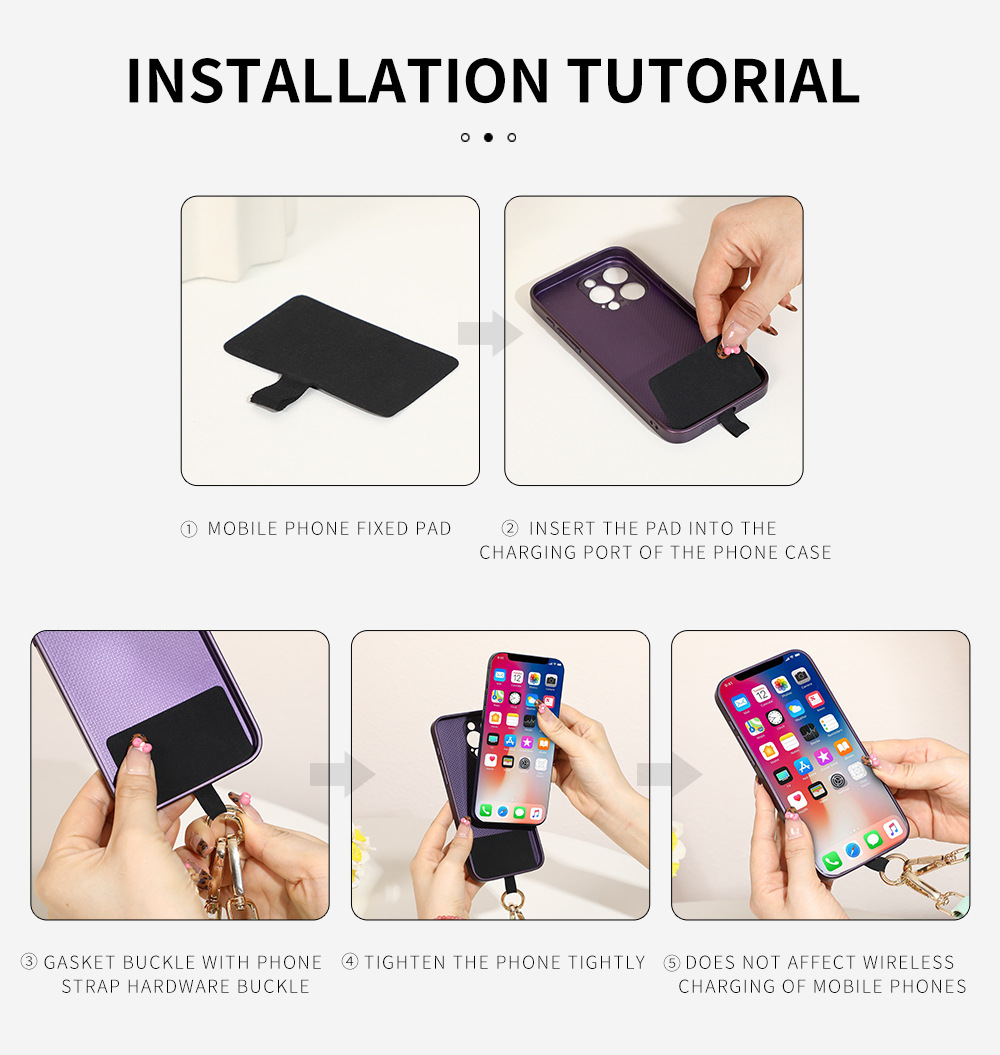 INSTALLATION TUTORIAL

① MOBILE PHONE FIXED PAD

② INSERT THE PAD INTO THE CHARGING PORT OF THE PHONE CASE

③ GASKET BUCKLE WITH PHONE STRAP HARDWARE BUCKLE

④ TIGHTEN THE PHONE TIGHTLY

⑤ DOES NOT AFFECT WIRELESS CHARGING OF MOBILE PHONES