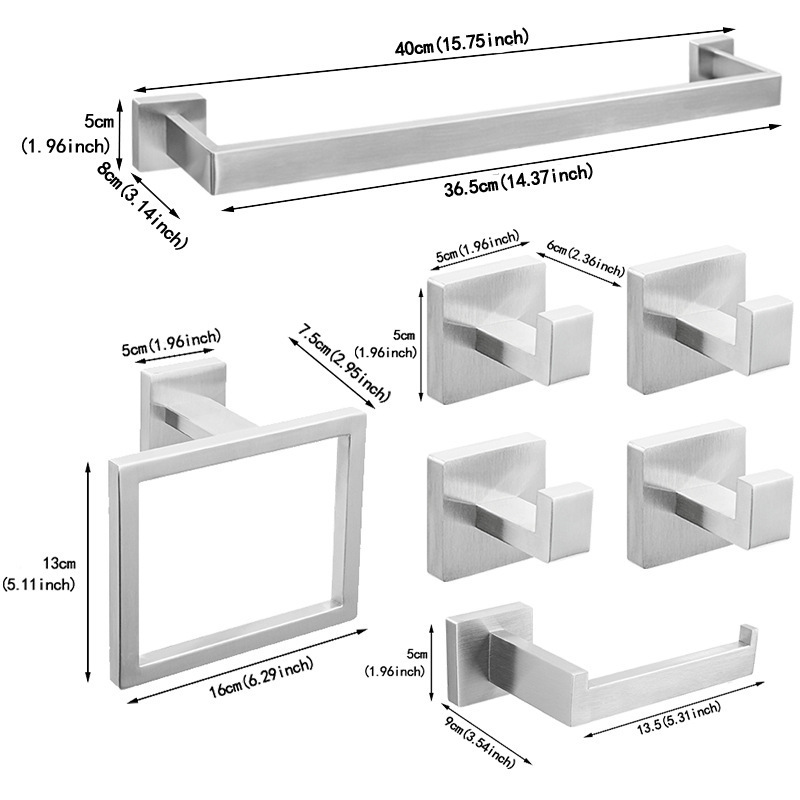 40cm(15.75inch)

5cm
(1.96inch)

8cm(3.14inch)

36.5cm(14.37inch)

5cm(1.96inch)

6cm(2.36inch)

5cm
(1.96inch)

5cm(1.96inch)

7.5cm(2.95inch)

13cm
(5.11inch)

16cm(6.29inch)

5cm
(1.96inch)

9cm(3.54inch)

13.5(5.31inch)