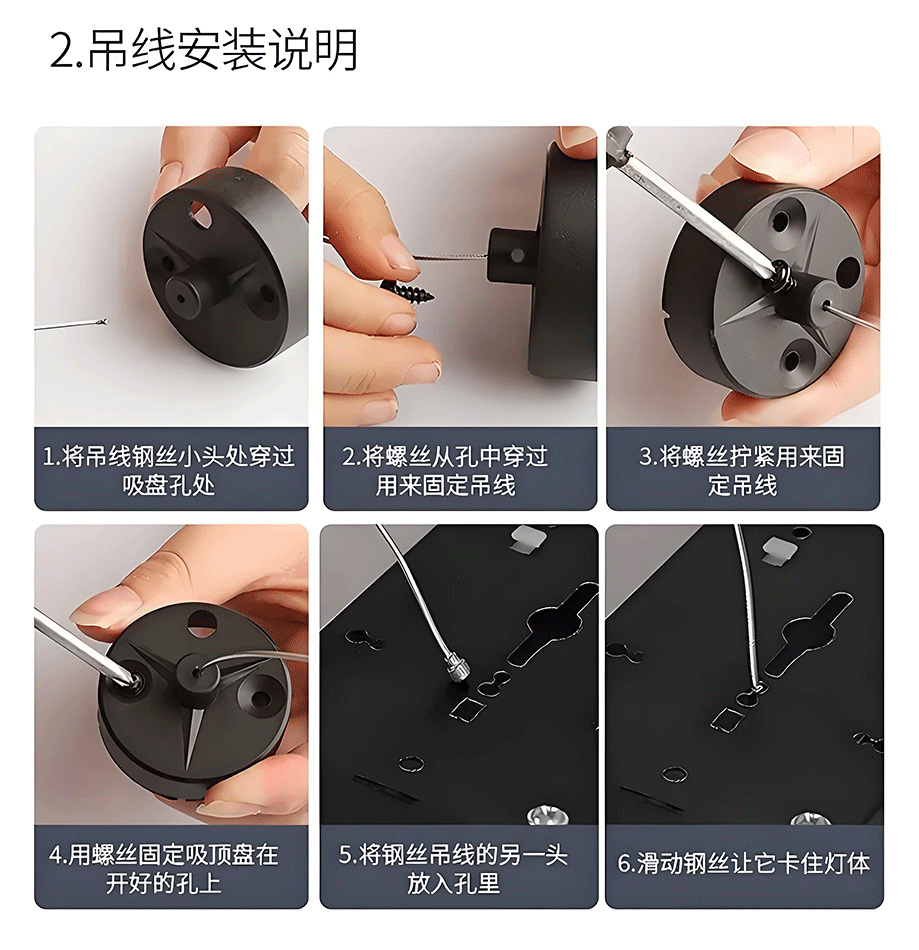 2.吊线安装说明

1.将吊线钢丝小头处穿过吸盘孔处

2.将螺丝从孔中穿过用来固定吊线

3.将螺丝拧紧用来固定吊线

4.用螺丝固定吸顶盘在开好的孔上

5.将钢丝吊线的另一头放入孔里

6.滑动钢丝让它卡住灯体