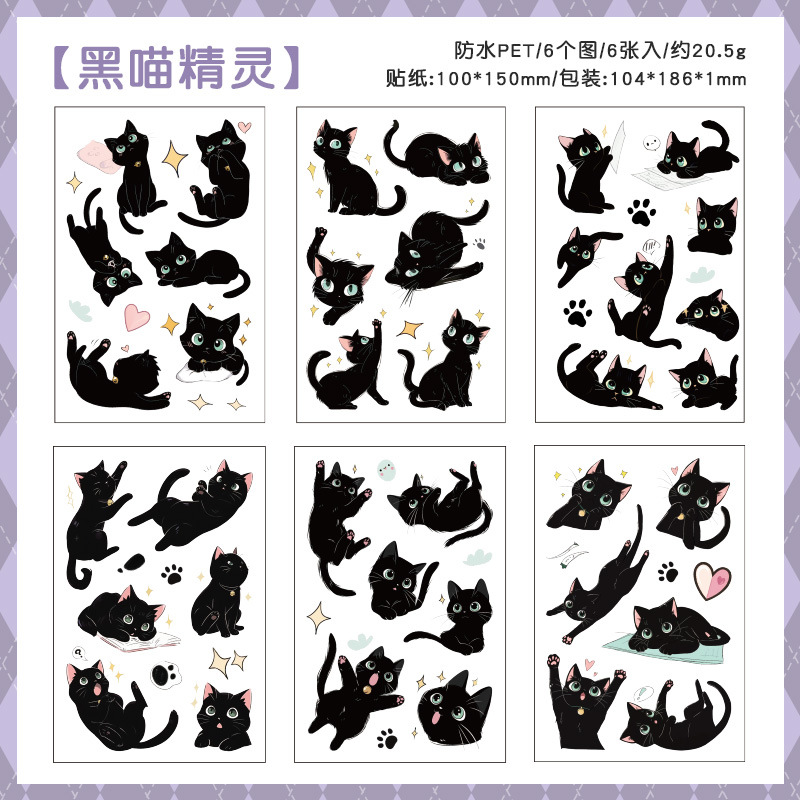 【黑喵精灵】

防水PET/6个图/6张入/约20.5g
贴纸:100*150mm/包装:104*186*1mm