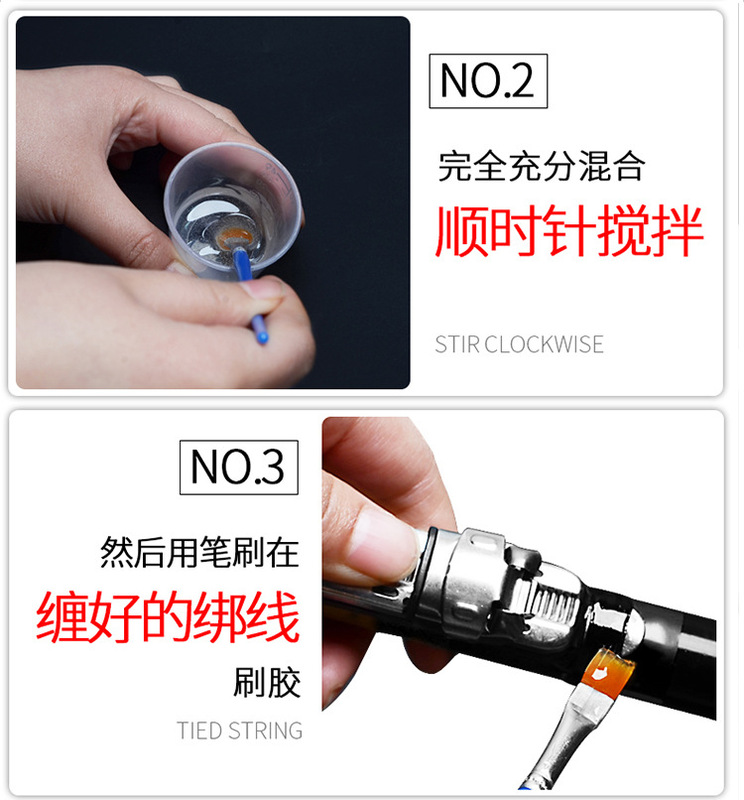 NO.2

完全充分混合

顺时针搅拌

STIR CLOCKWISE

NO.3

然后用笔刷在

缠好的绑线

刷胶

TIED STRING