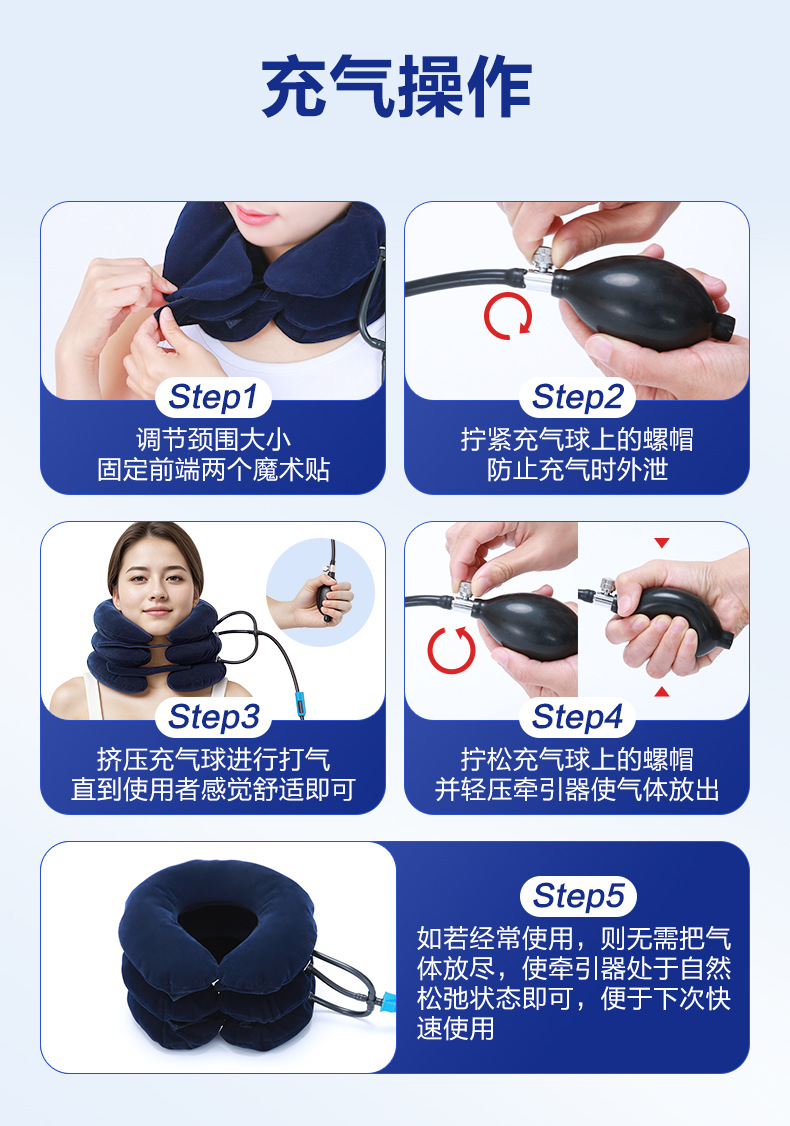 充气操作

Step1
调节颈围大小
固定前端两个魔术贴

Step2
拧紧充气球上的螺帽
防止充气时外泄

Step3
挤压充气球进行打气
直到使用者感觉舒适即可

Step4
拧松充气球上的螺帽
并轻压牵引器使气体放出

Step5
如若经常使用，则无需把气体放尽，使牵引器处于自然松弛状态即可，便于下次快速使用