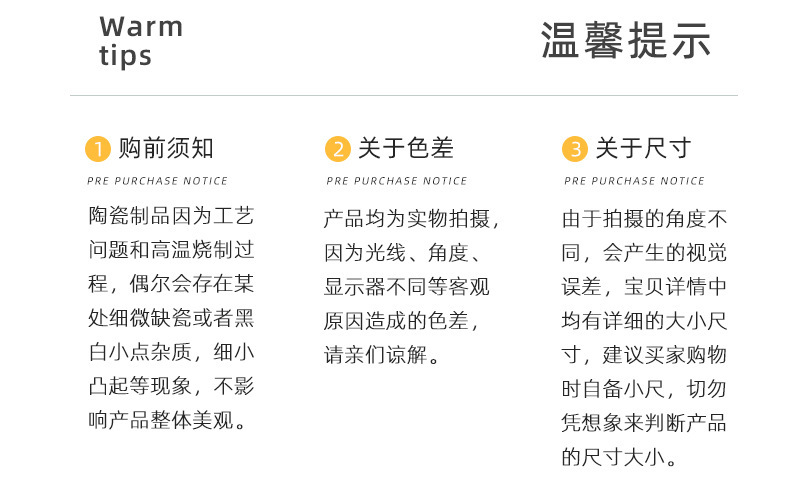 Warm
tips

温馨提示

1 购前须知

PRE PURCHASE NOTICE

陶瓷制品因为工艺问题和高温烧制过程，偶尔会存在某处细微缺瓷或者黑白小点杂质，细小凸起等现象，不影响产品整体美观。

2 关于色差

PRE PURCHASE NOTICE

产品均为实物拍摄，因为光线、角度、显示器不同等客观原因造成的色差，请亲们谅解。

3 关于尺寸

PRE PURCHASE NOTICE

由于拍摄的角度不同，会产生的视觉误差，宝贝详情中均有详细的大小尺寸，建议买家购物时自备小尺，切勿凭想象来判断产品的尺寸大小。