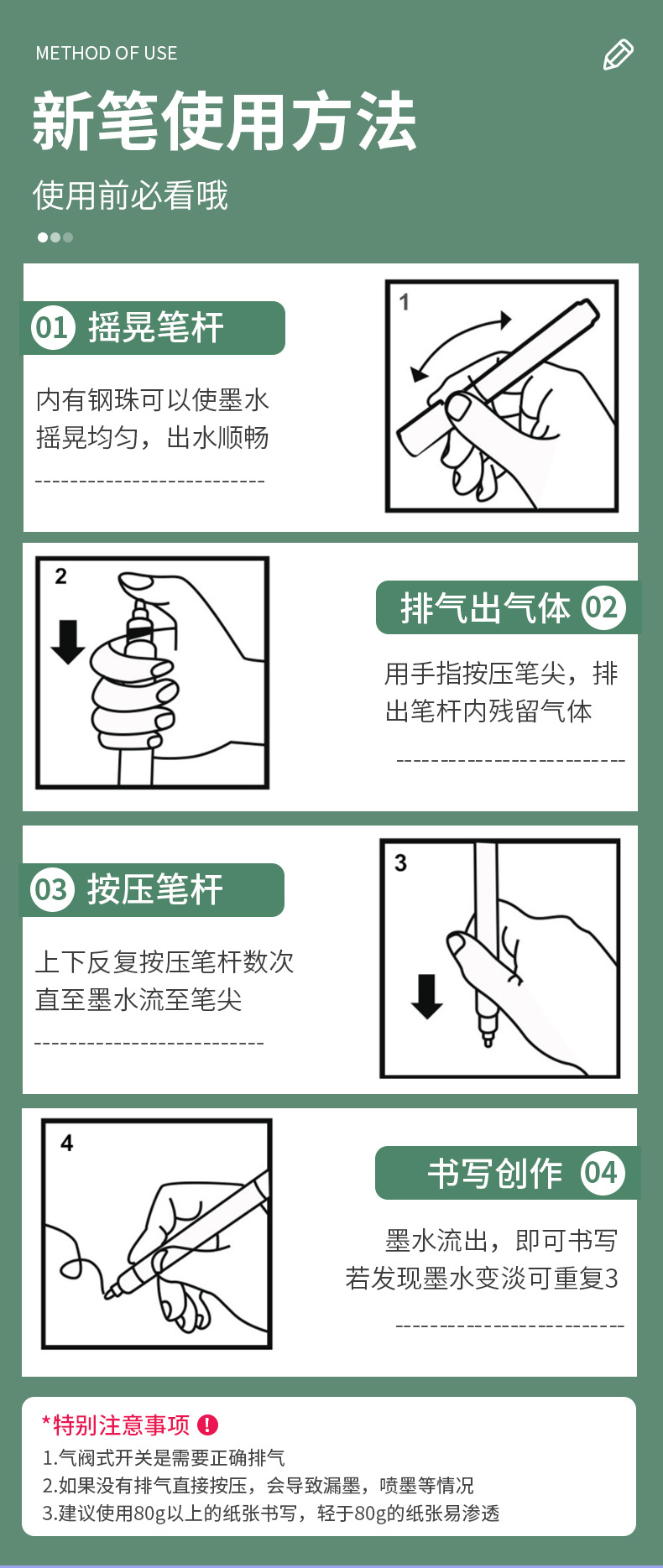 METHOD OF USE

新笔使用方法

使用前必看哦

01 摇晃笔杆

内有钢珠可以使墨水摇晃均匀，出水顺畅

1

2

排气出气体 02

用手指按压笔尖，排出笔杆内残留气体

03 按压笔杆

上下反复按压笔杆数次直至墨水流至笔尖

3

4

书写创作 04

墨水流出，即可书写
若发现墨水变淡可重复3

*特别注意事项 !

1.气阀式开关是需要正确排气
2.如果没有排气直接按压，会导致漏墨，喷墨等情况
3.建议使用80g以上的纸张书写，轻于80g的纸张易渗透