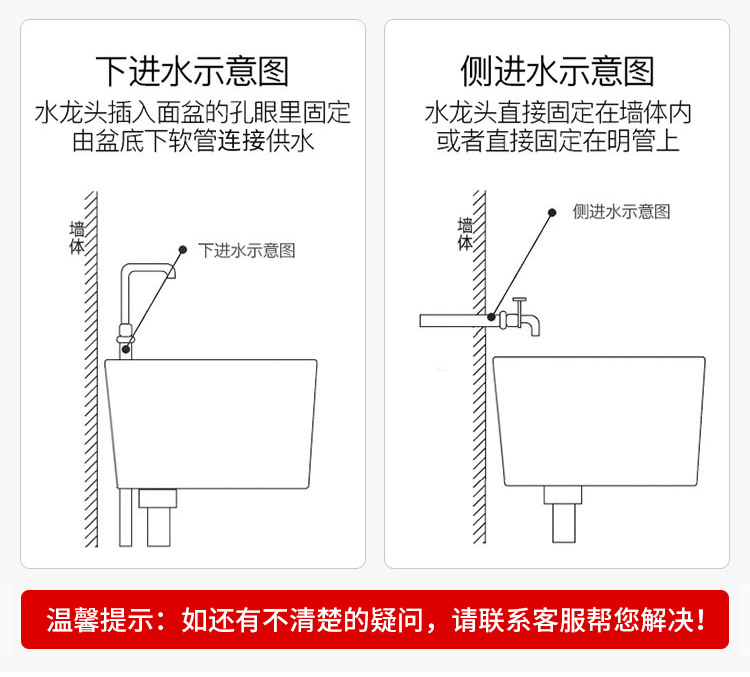 下进水示意图

水龙头插入面盆的孔眼里固定
由盆底下软管连接供水

墙体

下进水示意图

侧进水示意图

水龙头直接固定在墙体内
或者直接固定在明管上

墙体

侧进水示意图

温馨提示：如还有不清楚的疑问，请联系客服帮您解决！