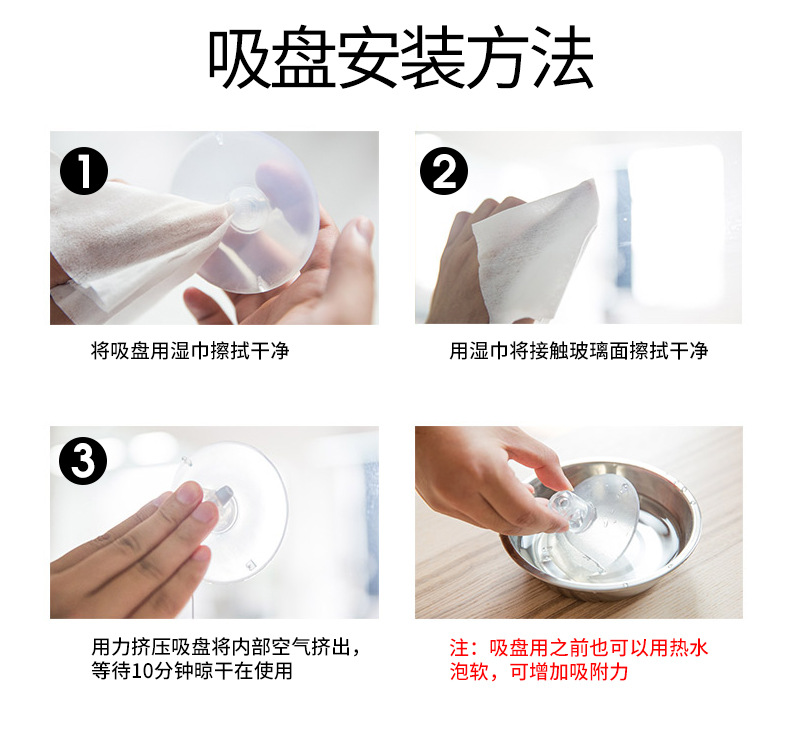 吸盘安装方法

1

将吸盘用湿巾擦拭干净

2

用湿巾将接触玻璃面擦拭干净

3

用力挤压吸盘将内部空气挤出，等待10分钟晾干在使用

注：吸盘用之前也可以用热水泡软，可增加吸附力