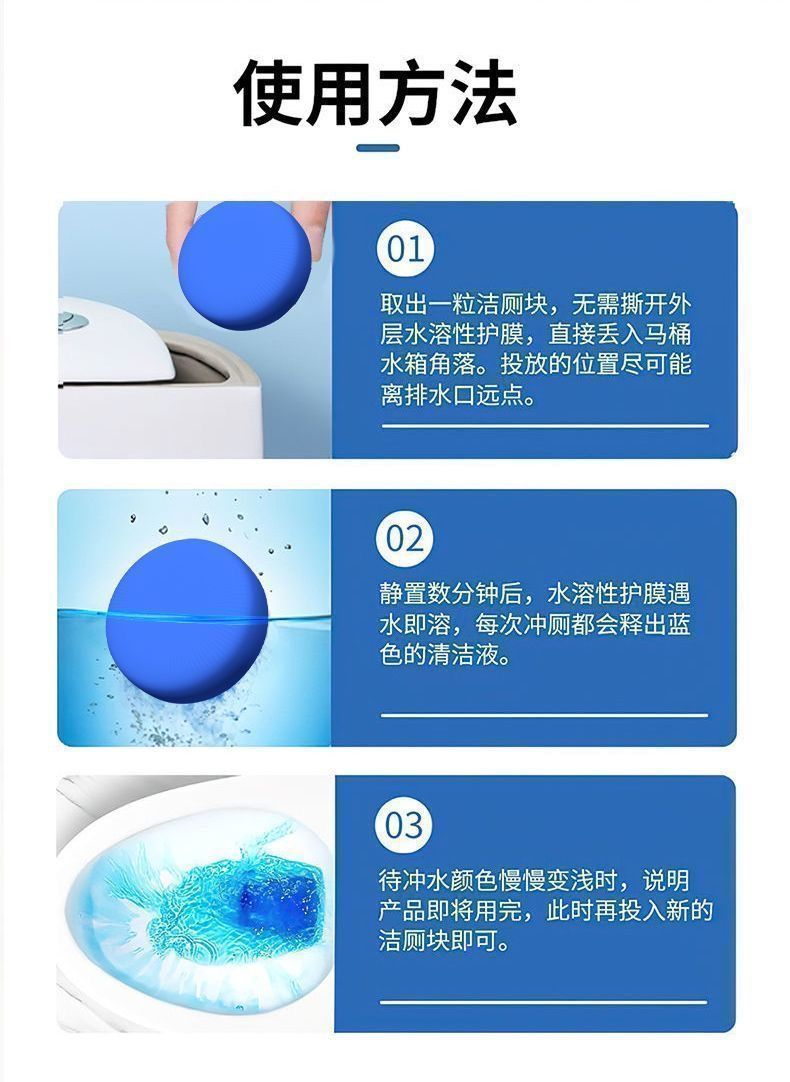 使用方法

01

取出一粒洁厕块，无需撕开外层水溶性护膜，直接丢入马桶水箱角落。投放的位置尽可能离排水口远点。

02

静置数分钟后，水溶性护膜遇水即溶，每次冲厕都会释出蓝色的清洁液。

03

待冲水颜色慢慢变浅时，说明产品即将用完，此时再投入新的洁厕块即可。