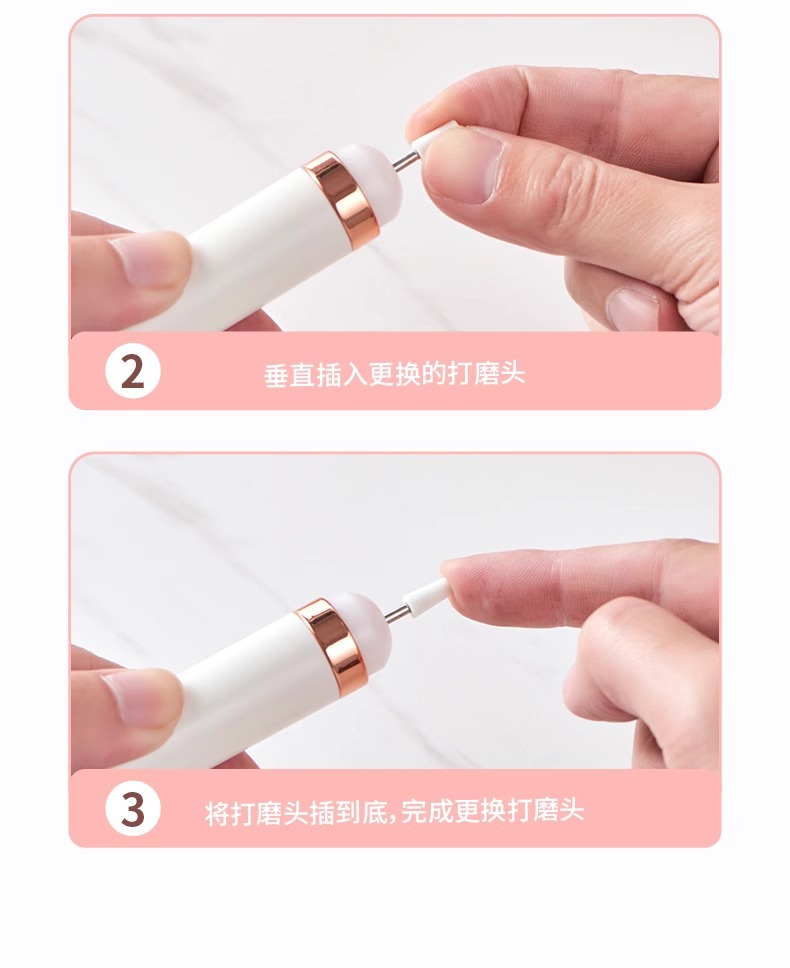 2

垂直插入更换的打磨头

3

将打磨头插到底,完成更换打磨头