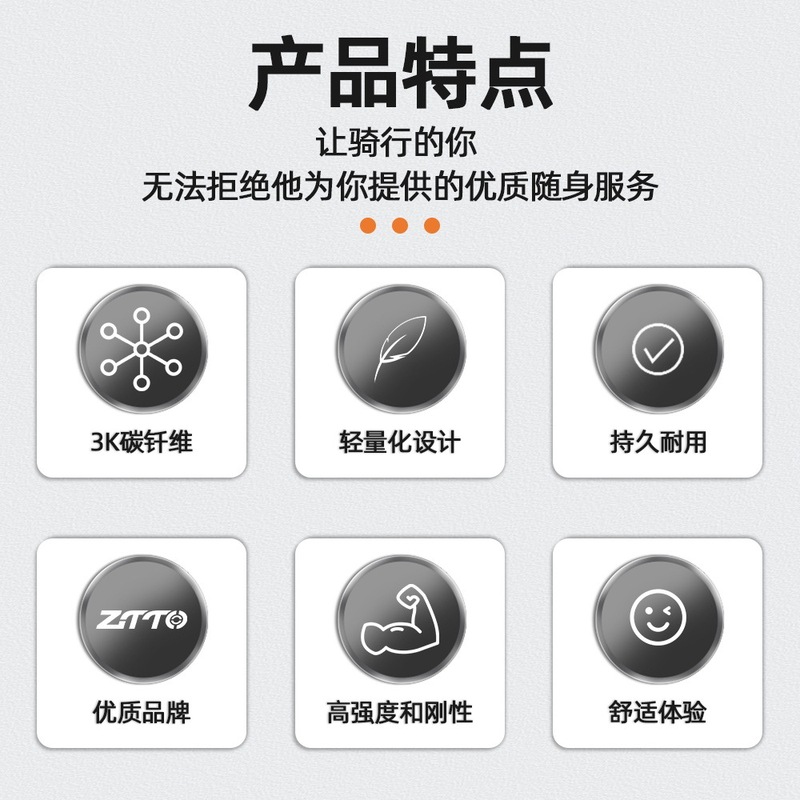 产品特点

让骑行的你
无法拒绝他为你提供的优质随身服务

3K碳钎维

轻量化设计

持久耐用

ZTTO

优质品牌

高强度和刚性

舒适体验