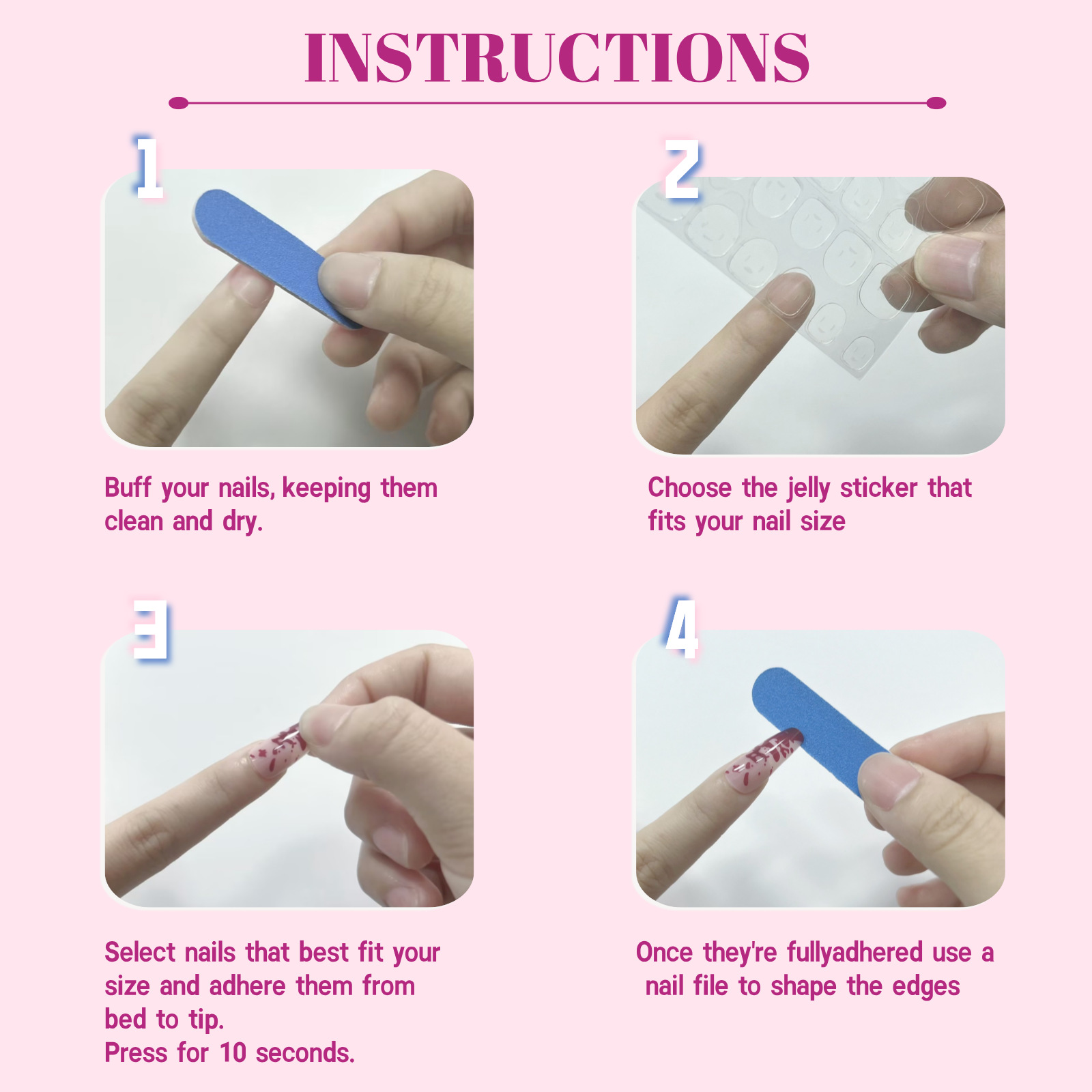 INSTRUCTIONS

1

Buff your nails, keeping them clean and dry.

2

Choose the jelly sticker that fits your nail size

3

Select nails that best fit your size and adhere them from bed to tip.
Press for 10 seconds.

4

Once they're fullyadhered use a nail file to shape the edges