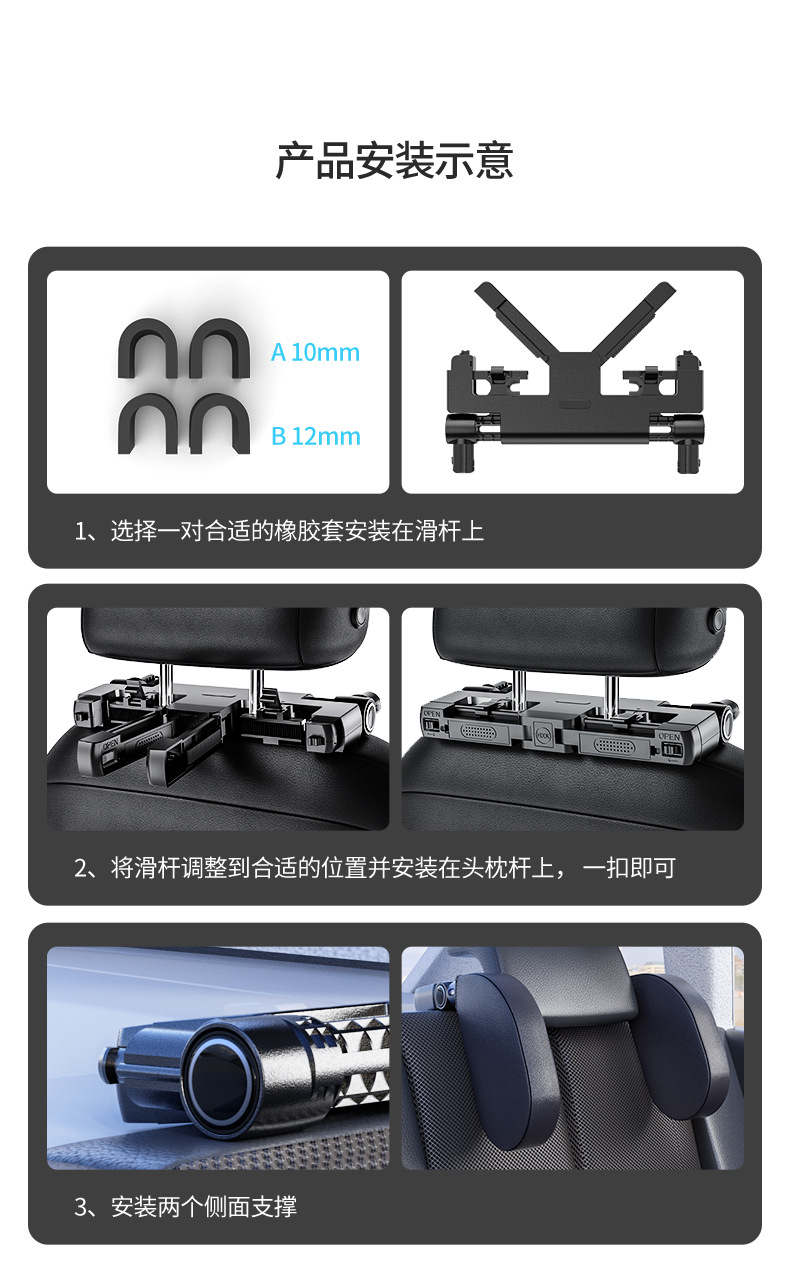 产品安装示意

A 10mm

B 12mm

1、选择一对合适的橡胶套安装在滑杆上

OPEN

OPEN

OPEN

2、将滑杆调整到合适的位置并安装在头枕杆上，一扣即可

3、安装两个侧面支撑