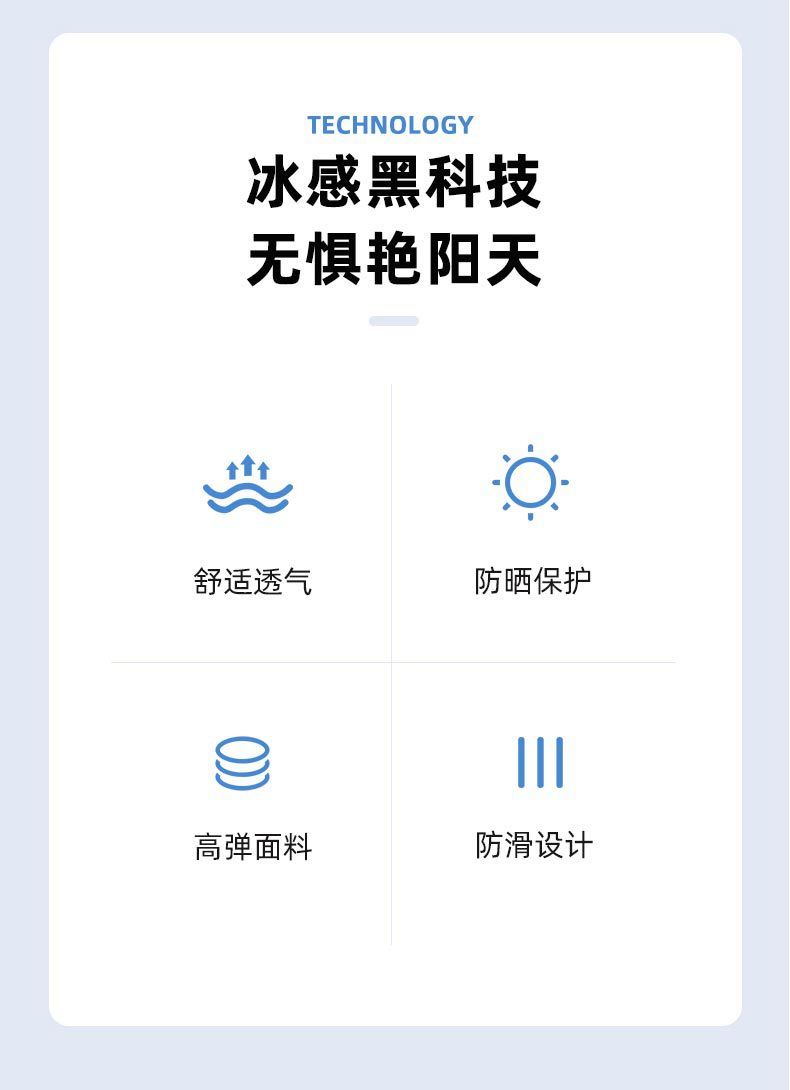 TECHNOLOGY

冰感黑科技
无惧艳阳天

舒适透气

防晒保护

高弹面料

防滑设计