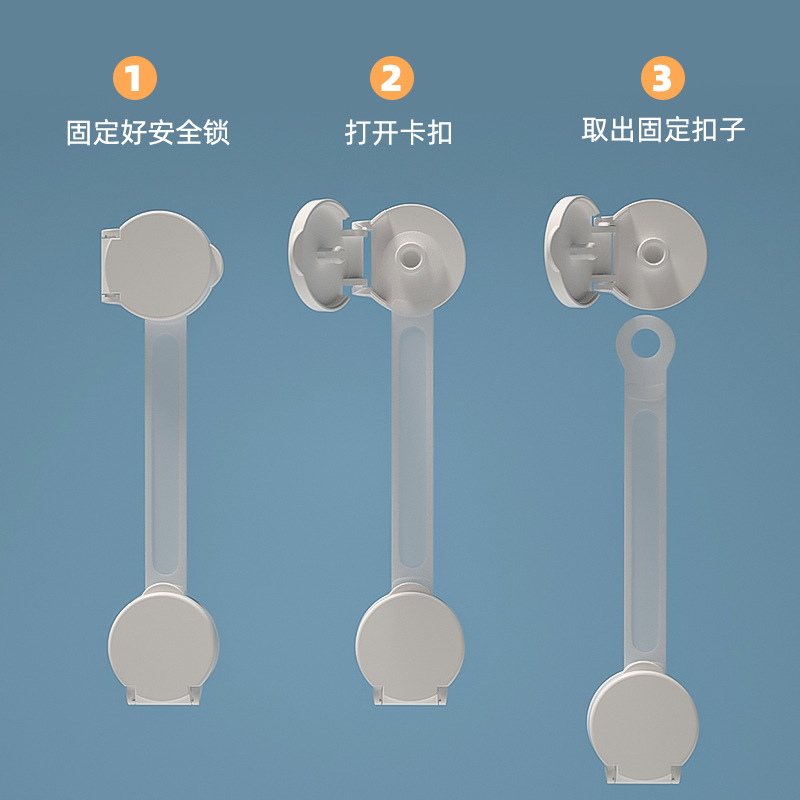 1
固定好安全锁

2
打开卡扣

3
取出固定扣子