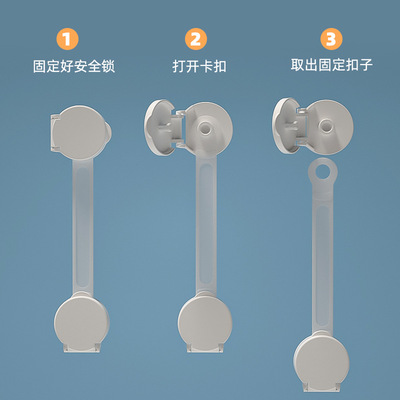 1
固定好安全锁

2
打开卡扣

3
取出固定扣子