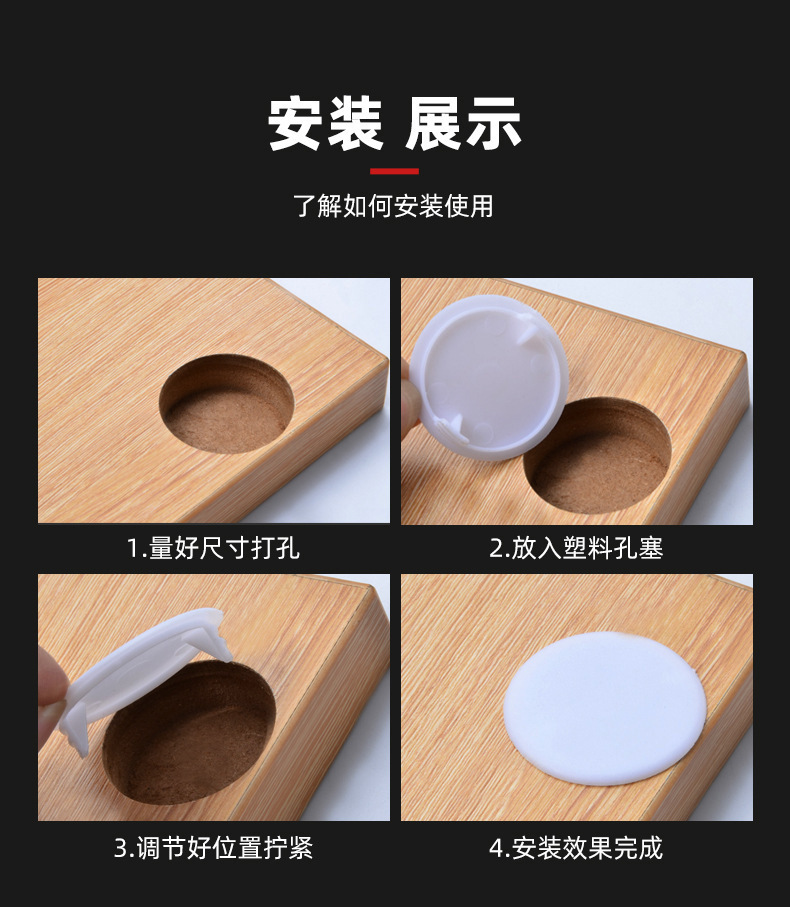 安装 展示

了解如何安装使用

1.量好尺寸打孔

2.放入塑料孔塞

3.调节好位置拧紧

4.安装效果完成