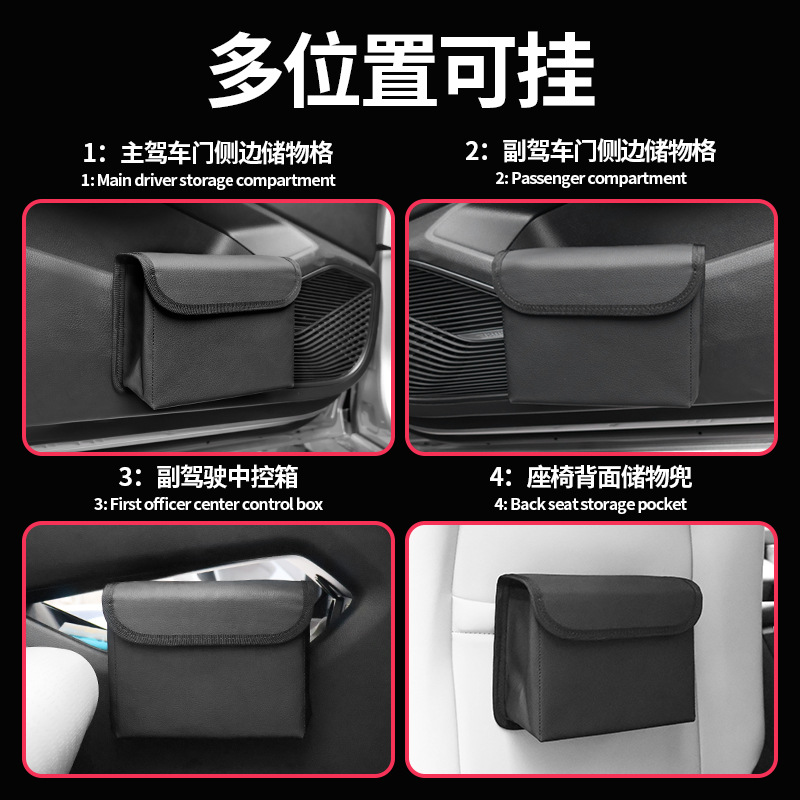 多位置可挂

1：主驾车门侧边储物格
1: Main driver storage compartment

2：副驾车门侧边储物格
2: Passenger compartment

3：副驾驶中控箱
3: First officer center control box

4：座椅背面储物兜
4: Back seat storage pocket