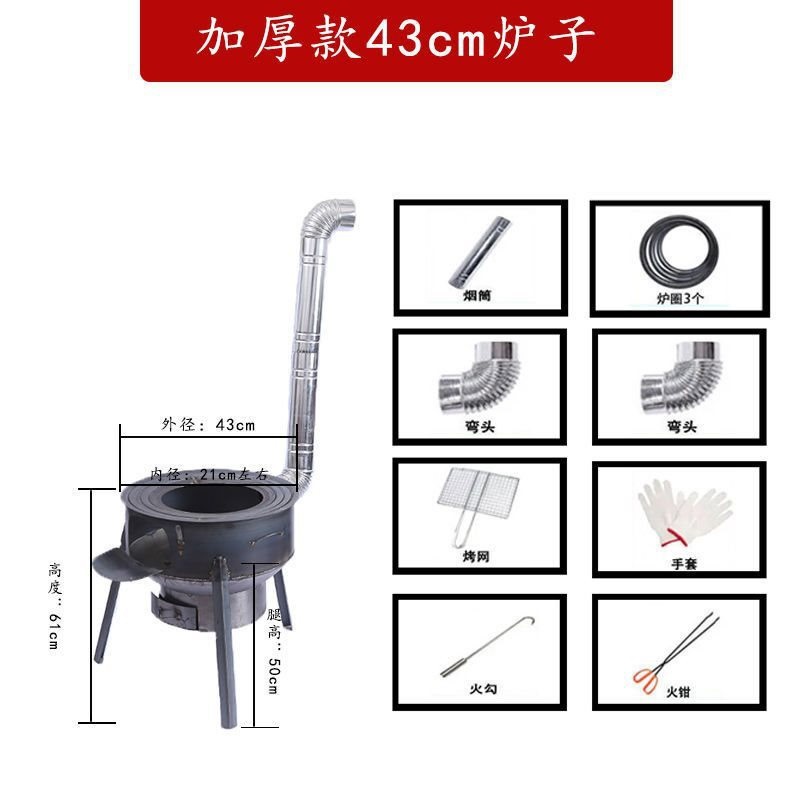 加厚款43cm炉子

外径：43cm
内径：21cm左右
高度：61cm
腿高：50cm

烟筒
炉圈3个
弯头
弯头
烤网
手套
火勾
火钳