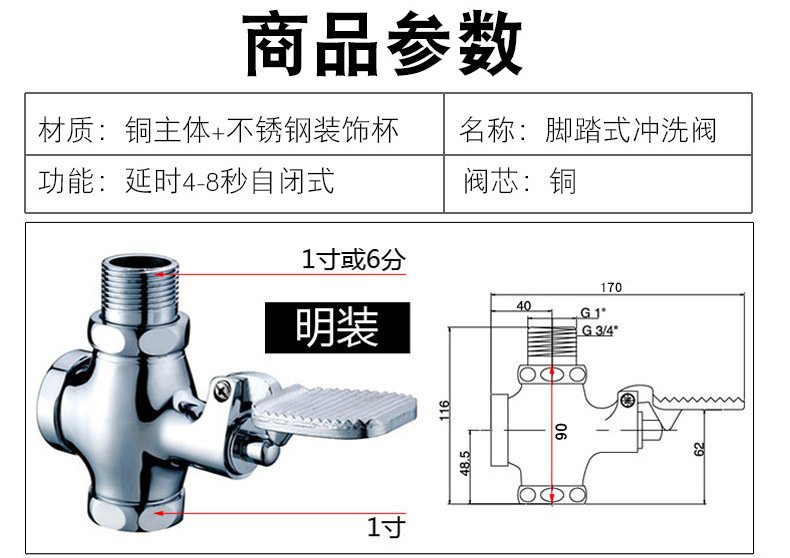 商品参数

| 材质：铜主体+不锈钢装饰杯 | 名称：脚踏式冲洗阀 |
|---|---|
| 功能：延时4-8秒自闭式 | 阀芯：铜 |

1寸或6分

明装

1寸

170
40
G 1"
G 3/4"
116
90
48.5
62