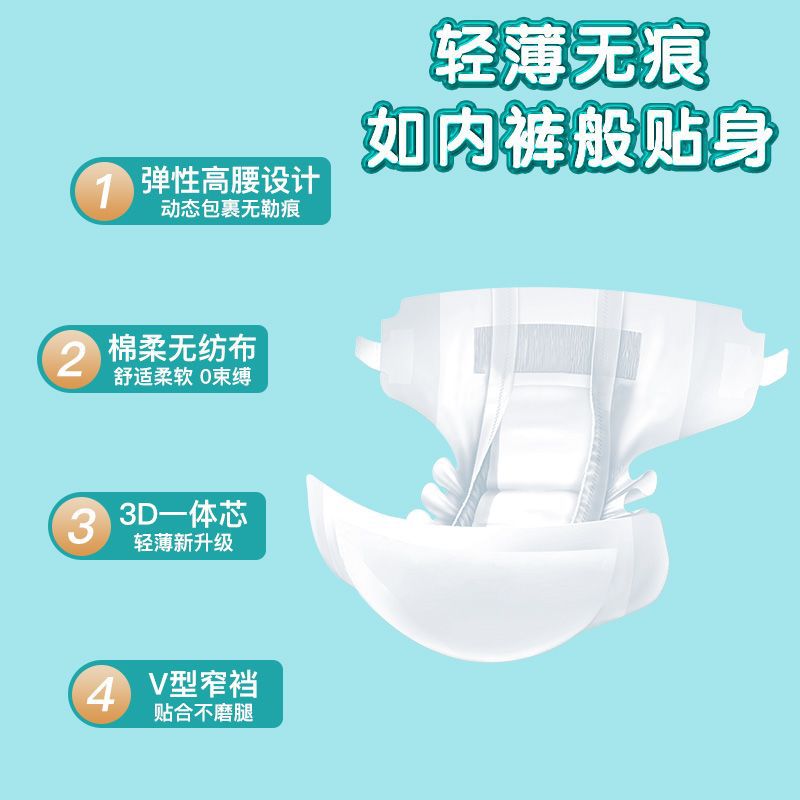 轻薄无痕
如内裤般贴身

1 弹性高腰设计
动态包裹无勒痕

2 棉柔无纺布
舒适柔软 0束缚

3 3D一体芯
轻薄新升级

4 V型窄裆
贴合不磨腿