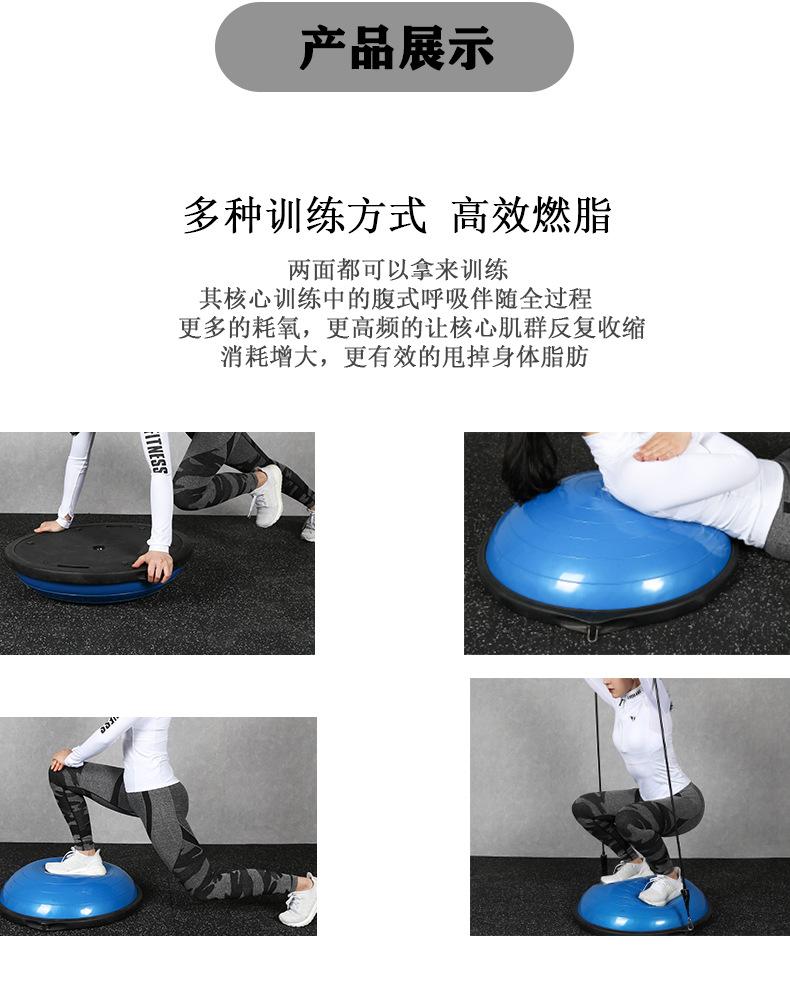 产品展示

多种训练方式 高效燃脂

两面都可以拿来训练
其核心训练中的腹式呼吸伴随全过程
更多的耗氧，更高频的让核心肌群反复收缩
消耗增大，更有效的甩掉身体脂肪

FITNESS