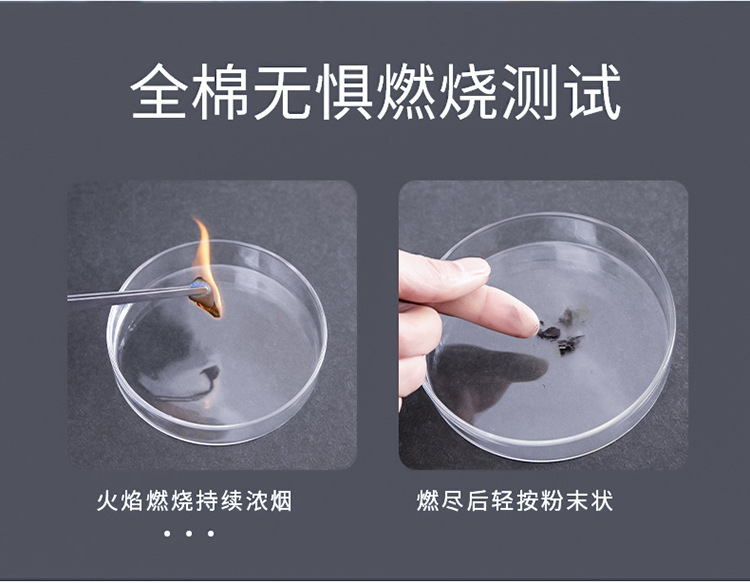 全棉无惧燃烧测试

火焰燃烧持续浓烟

燃尽后轻按粉末状