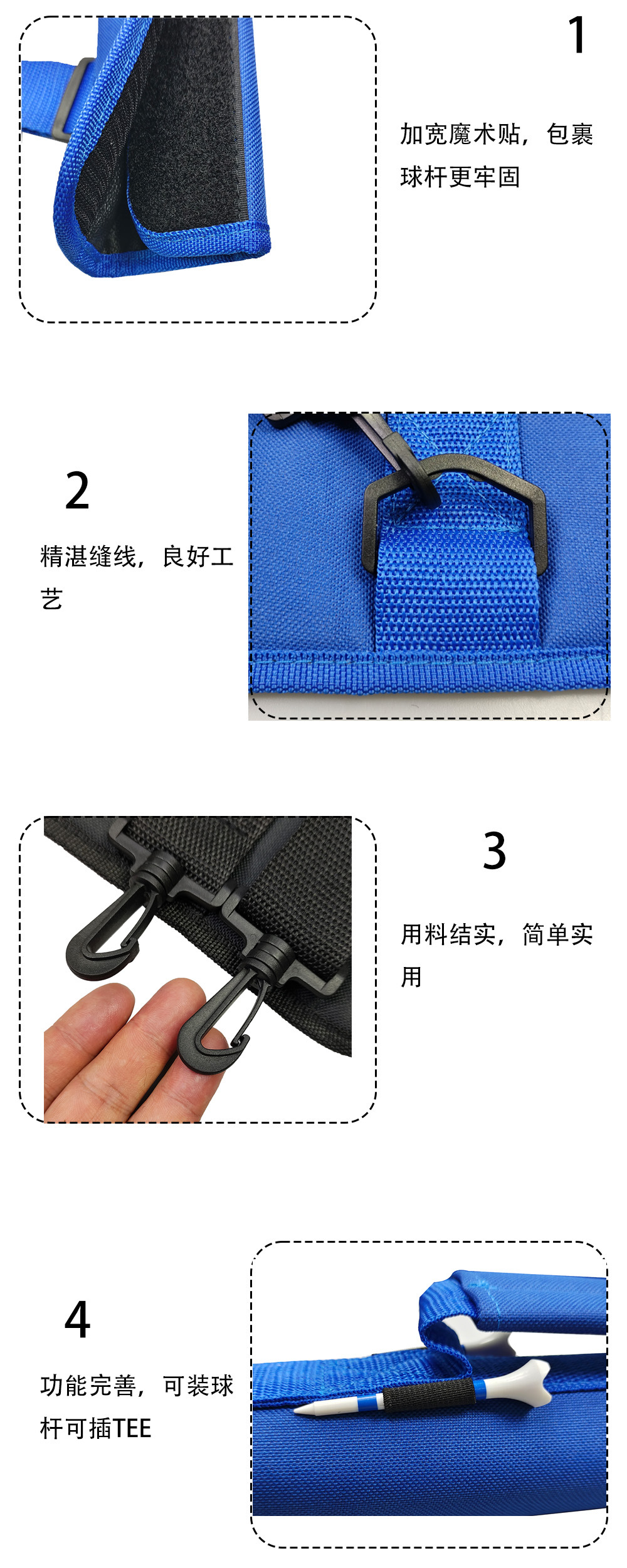 1

加宽魔术贴，包裹球杆更牢固

2

精湛缝线，良好工艺

3

用料结实，简单实用

4

功能完善，可装球杆可插TEE