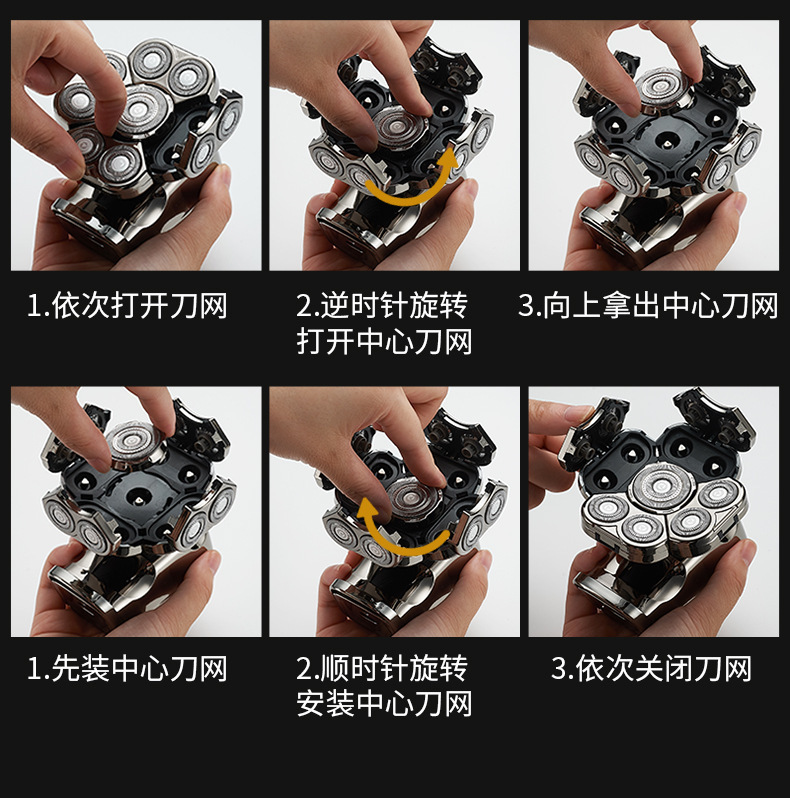 1.依次打开刀网

2.逆时针旋转打开中心刀网

3.向上拿出中心刀网

1.先装中心刀网

2.顺时针旋转安装中心刀网

3.依次关闭刀网