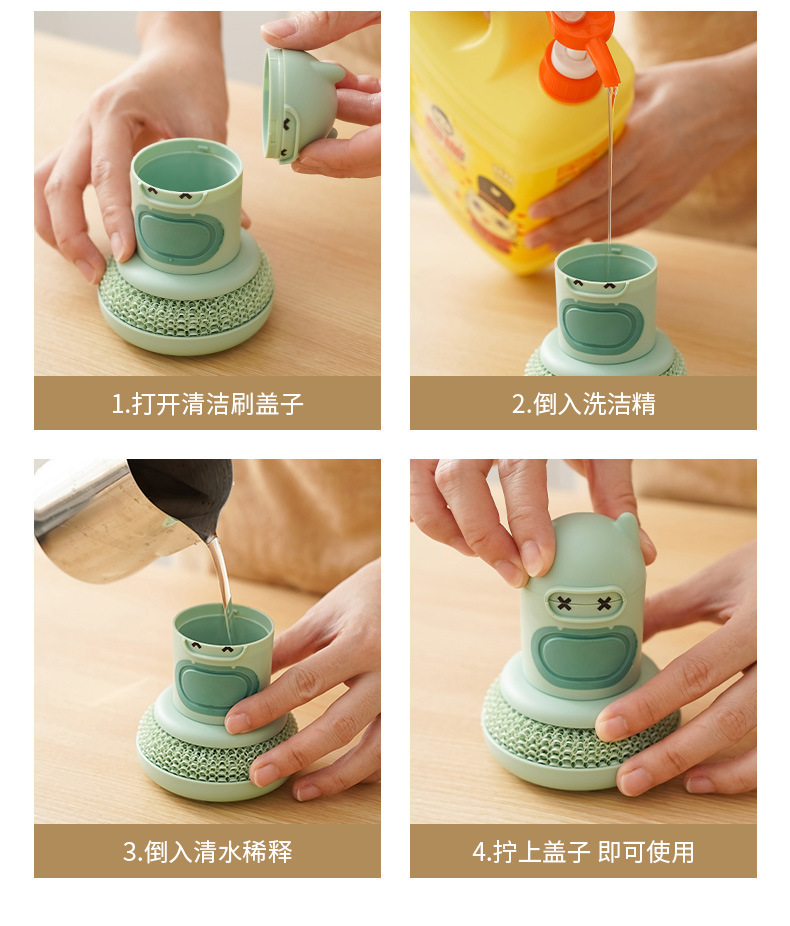 1.打开清洁刷盖子

2.倒入洗洁精

3.倒入清水稀释

4.拧上盖子 即可使用