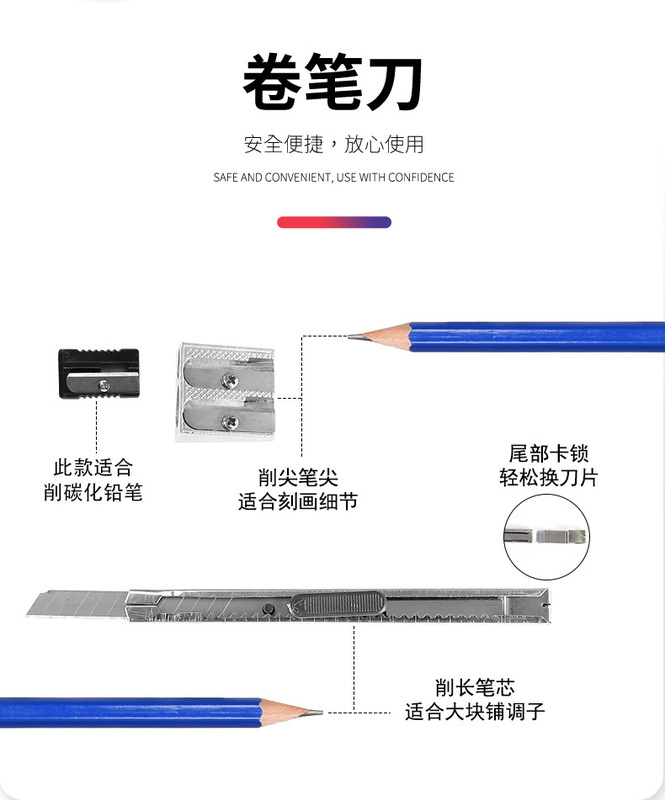 卷笔刀

安全便捷，放心使用

SAFE AND CONVENIENT, USE WITH CONFIDENCE

此款适合
削碳化铅笔

削尖笔尖
适合刻画细节

尾部卡锁
轻松换刀片

削长笔芯
适合大块铺调子