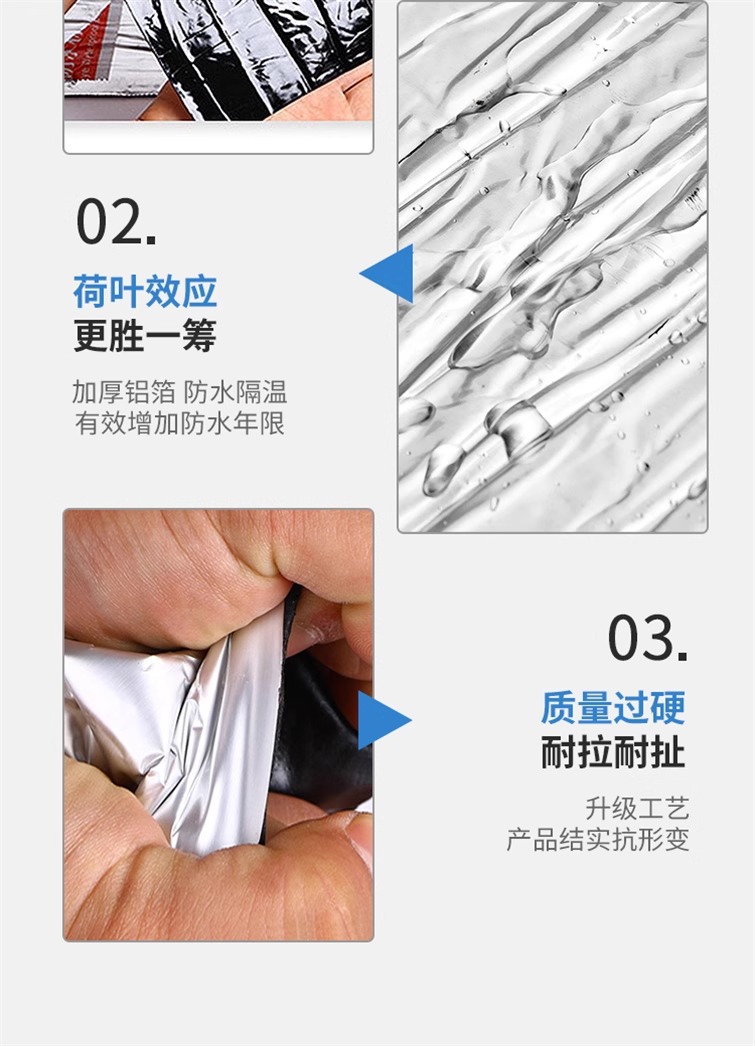 02.

荷叶效应
更胜一筹

加厚铝箔 防水隔温
有效增加防水年限

03.

质量过硬
耐拉耐扯

升级工艺
产品结实抗形变