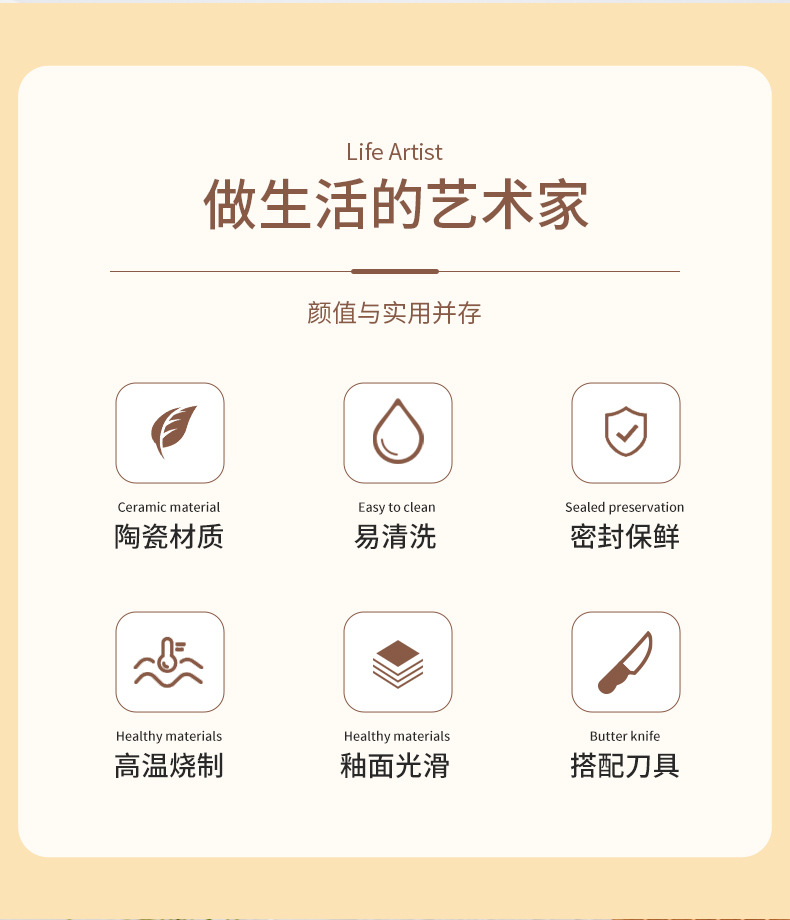 Life Artist

做生活的艺术家

颜值与实用并存

Ceramic material
陶瓷材质

Easy to clean
易清洗

Sealed preservation
密封保鲜

Healthy materials
高温烧制

Healthy materials
釉面光滑

Butter knife
搭配刀具