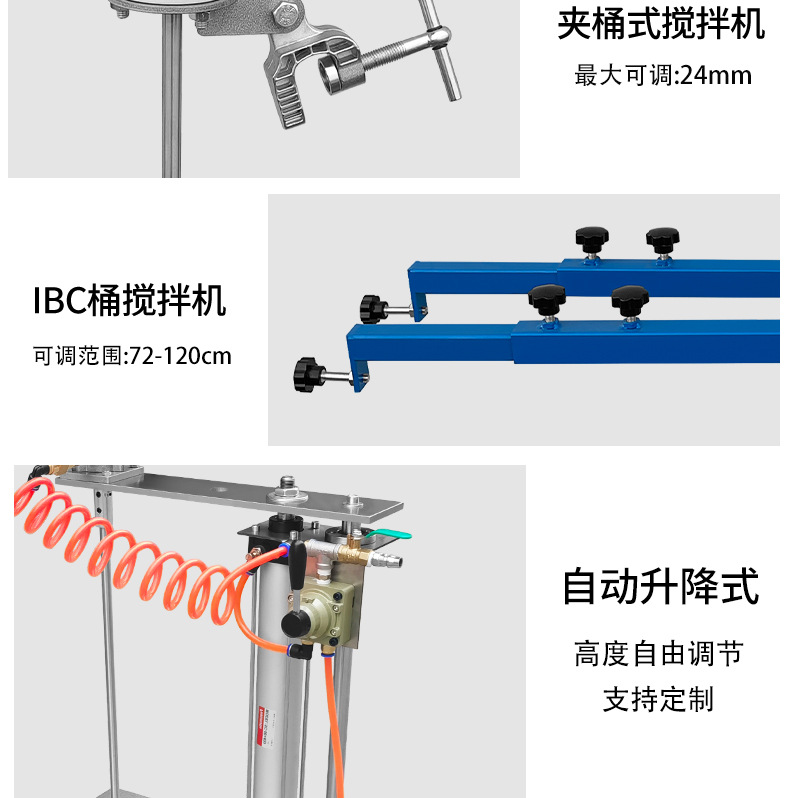 夹桶式搅拌机

最大可调:24mm

IBC桶搅拌机

可调范围:72-120cm

自动升降式

高度自由调节

支持定制