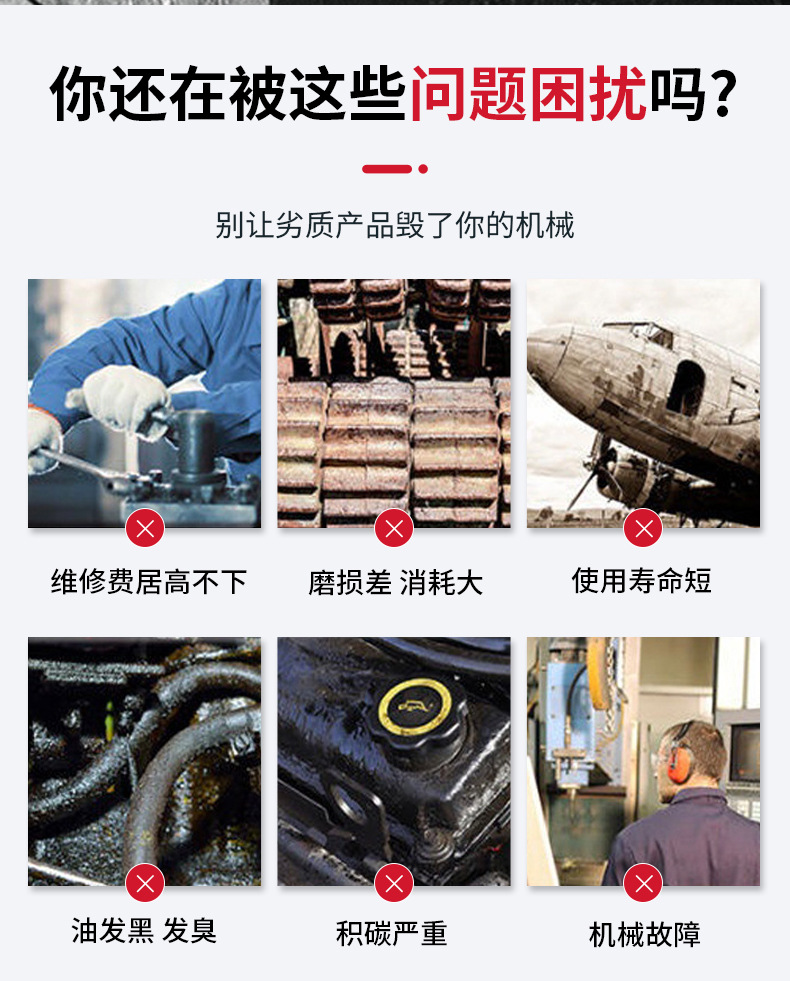 你还在被这些问题困扰吗？

别让劣质产品毁了你的机械

维修费居高不下

磨损差 消耗大

使用寿命短

油发黑 发臭

积碳严重

机械故障