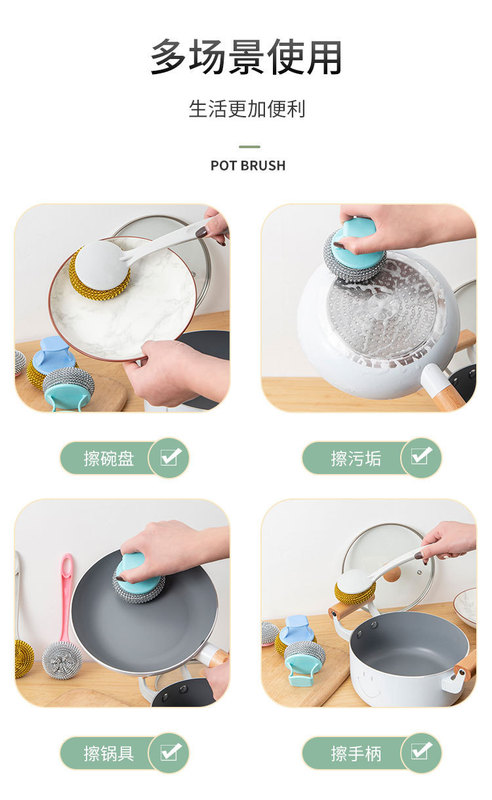 多场景使用

生活更加便利

POT BRUSH

擦碗盘

擦污垢

擦锅具

擦手柄