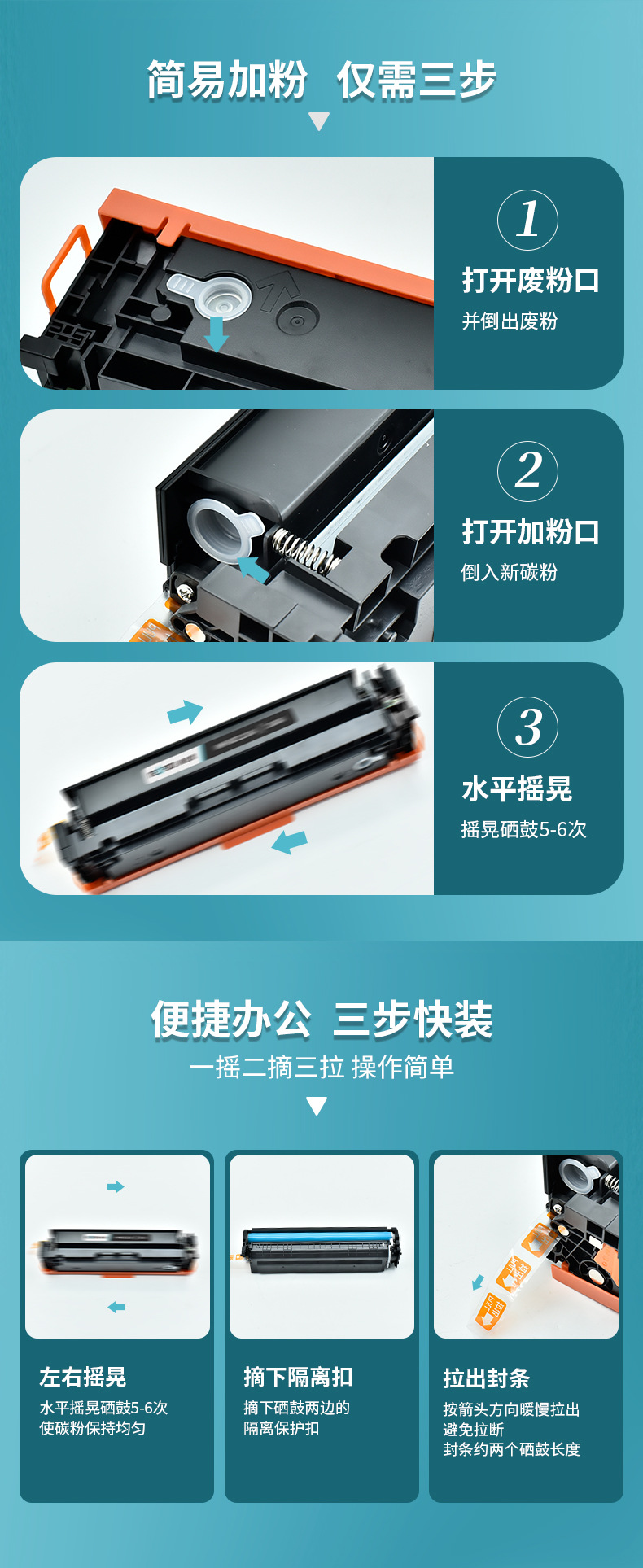 简易加粉 仅需三步

1
打开废粉口
并倒出废粉

2
打开加粉口
倒入新碳粉

3
水平摇晃
摇晃硒鼓5-6次

便捷办公 三步快装
一摇二摘三拉 操作简单

左右摇晃
水平摇晃硒鼓5-6次
使碳粉保持均匀

摘下隔离扣
摘下硒鼓两边的
隔离保护扣

拉出封条
按箭头方向暖慢拉出
避免拉断
封条约两个硒鼓长度