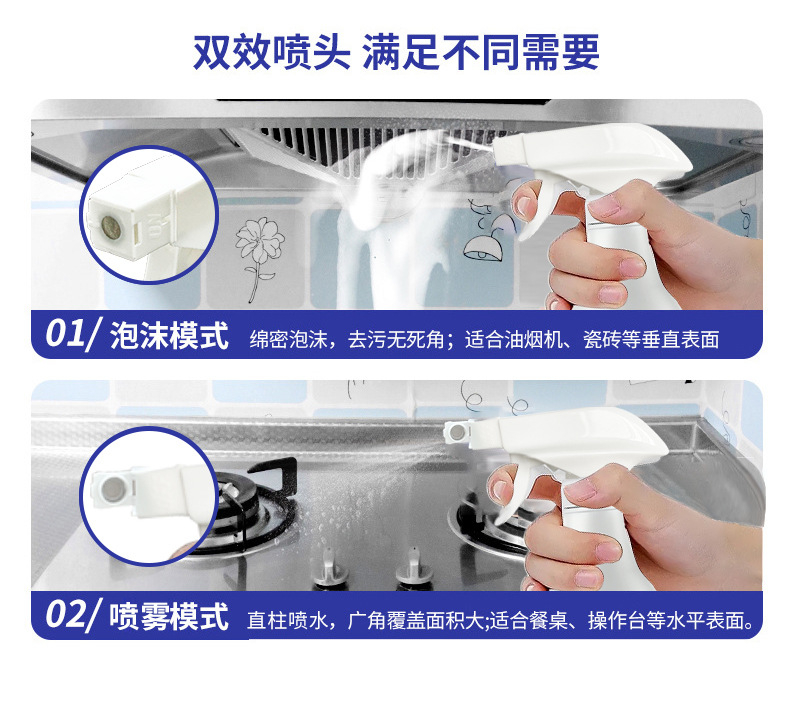 双效喷头 满足不同需要

01/ 泡沫模式 绵密泡沫，去污无死角；适合油烟机、瓷砖等垂直表面

02/ 喷雾模式 直柱喷水，广角覆盖面积大;适合餐桌、操作台等水平表面。