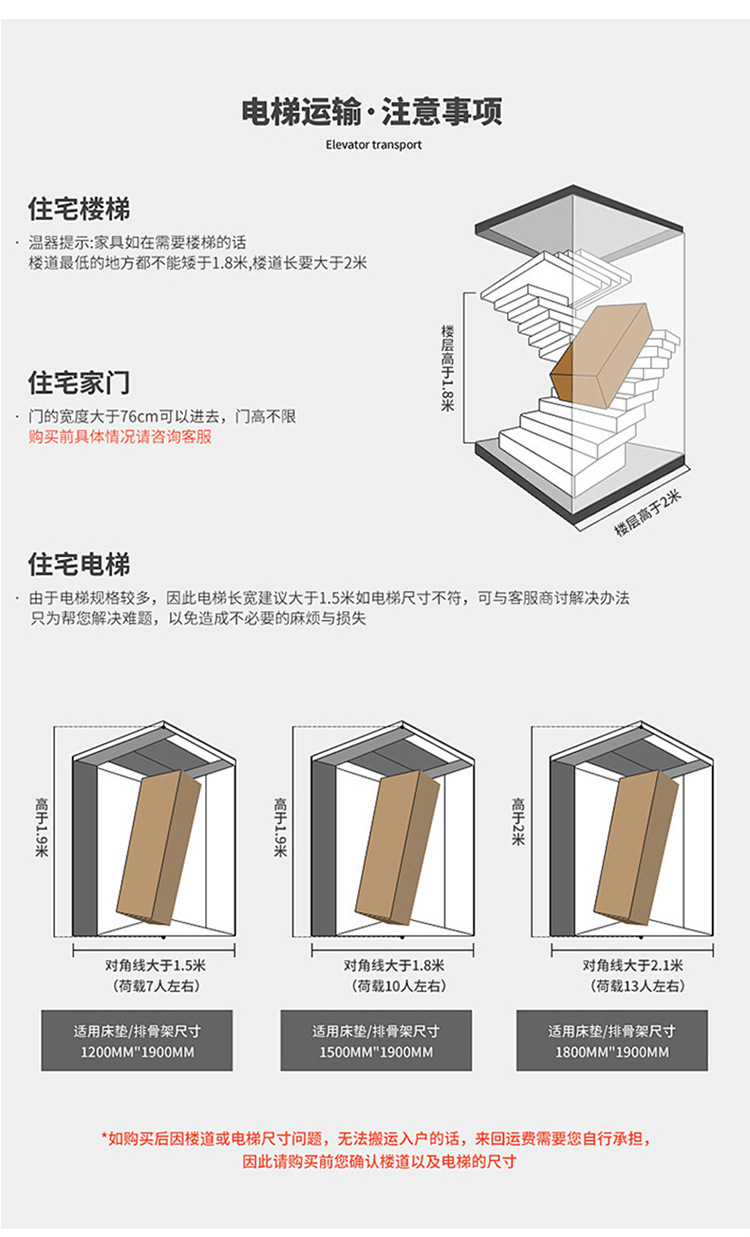 电梯运输·注意事项
Elevator transport

住宅楼梯
· 温器提示:家具如在需要楼梯的话
楼道最低的地方都不能矮于1.8米,楼道长要大于2米

楼层高于1.8米

楼层高于2米

住宅家门
· 门的宽度大于76cm可以进去，门高不限
购买前具体情况请咨询客服

住宅电梯
· 由于电梯规格较多，因此电梯长宽建议大于1.5米如电梯尺寸不符，可与客服商讨解决办法
只为帮您解决难题，以免造成不必要的麻烦与损失

高于1.9米
对角线大于1.5米
(荷载7人左右)
适用床垫/排骨架尺寸
1200MM"1900MM

高于1.9米
对角线大于1.8米
(荷载10人左右)
适用床垫/排骨架尺寸
1500MM"1900MM

高于2米
对角线大于2.1米
(荷载13人左右)
适用床垫/排骨架尺寸
1800MM"1900MM

*如购买后因楼道或电梯尺寸问题，无法搬运入户的话，来回运费需要您自行承担，
因此请购买前您确认楼道以及电梯的尺寸