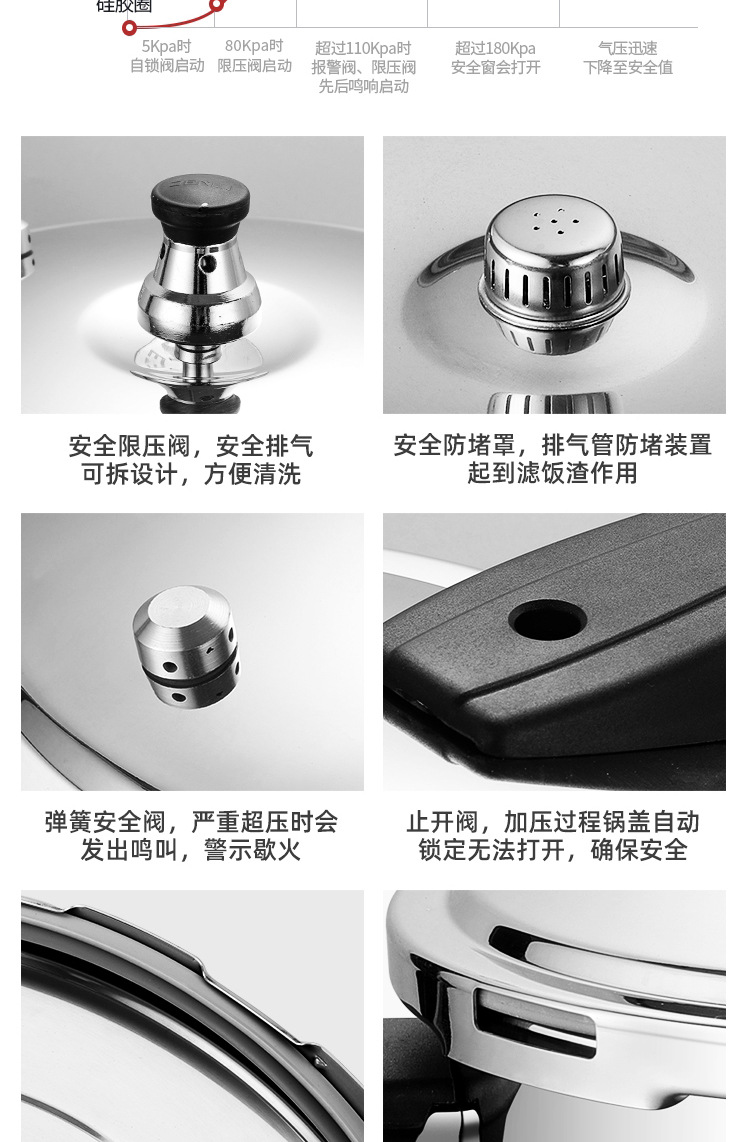 硅胶圈

5Kpa时
自锁阀启动

80Kpa时
限压阀启动

超过110Kpa时
报警阀、限压阀
先后鸣响启动

超过180Kpa
安全窗会打开

气压迅速
下降至安全值

安全限压阀，安全排气
可拆设计，方便清洗

安全防堵罩，排气管防堵装置
起到滤饭渣作用

弹簧安全阀，严重超压时会
发出鸣叫，警示歇火

止开阀，加压过程锅盖自动
锁定无法打开，确保安全