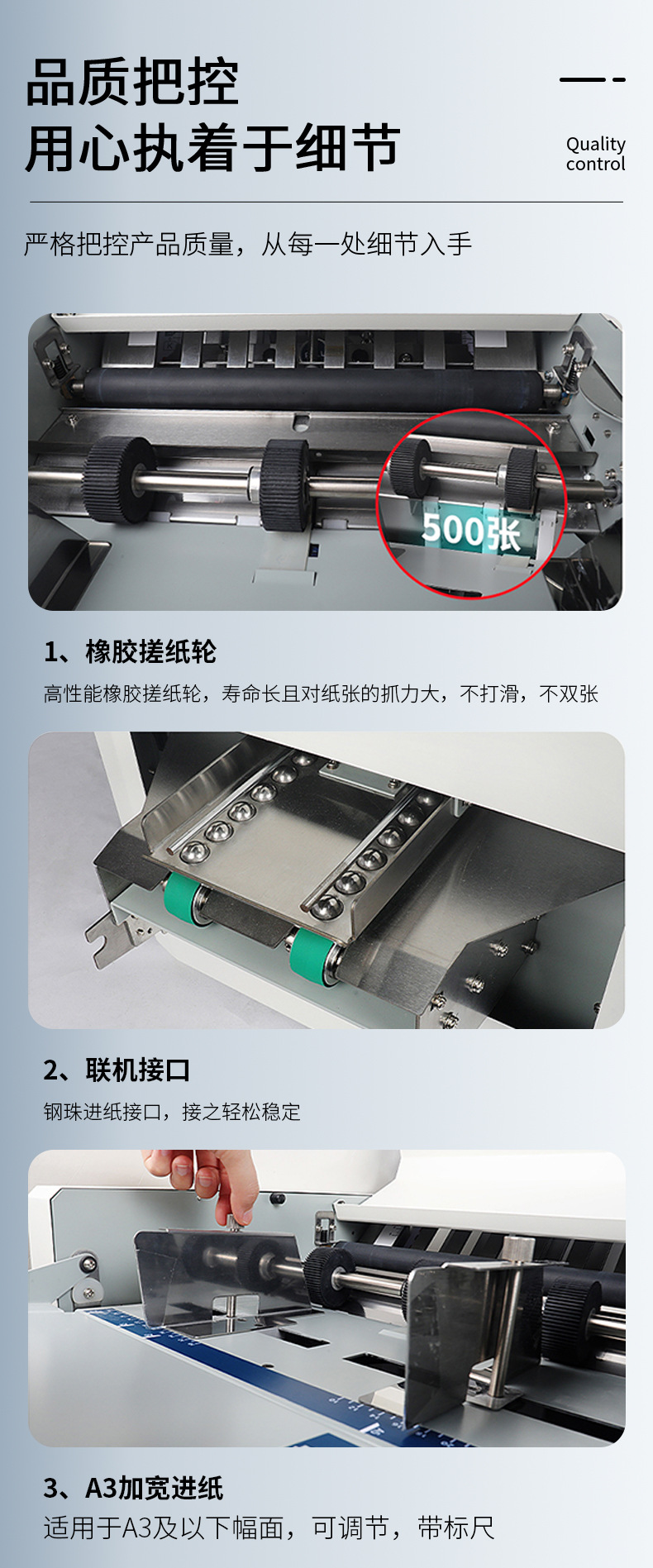 品质把控
用心执着于细节

Quality control

严格把控产品质量，从每一处细节入手

500张

1、橡胶搓纸轮
高性能橡胶搓纸轮，寿命长且对纸张的抓力大，不打滑，不双张

2、联机接口
钢珠进纸接口，接之轻松稳定

3、A3加宽进纸
适用于A3及以下幅面，可调节，带标尺