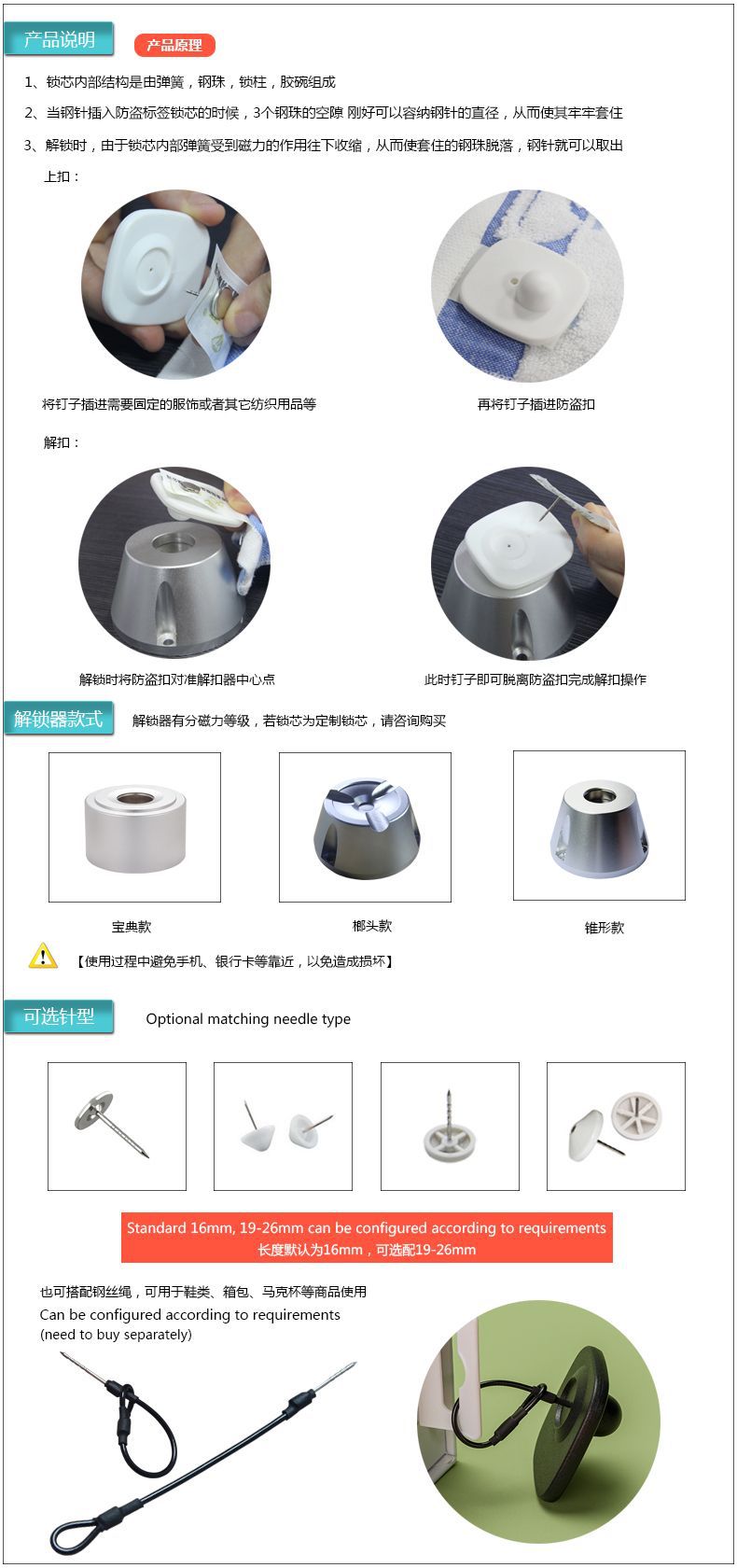 产品说明

产品原理

1、锁芯内部结构是由弹簧，钢珠，锁柱，胶碗组成

2、当钢针插入防盗标签锁芯的时候，3个钢珠的空隙 刚好可以容纳钢针的直径，从而使其牢牢套住

3、解锁时，由于锁芯内部弹簧受到磁力的作用往下收缩，从而使套住的钢珠脱落，钢针就可以取出

上扣：

将钉子插进需要固定的服饰或者其它纺织用品等

再将钉子插进防盗扣

解扣：

解锁时将防盗扣对准解扣器中心点

此时钉子即可脱离防盗扣完成解扣操作

解锁器款式

解锁器有分磁力等级，若锁芯为定制锁芯，请咨询购买

宝典款

榔头款

锥形款

【使用过程中避免手机、银行卡等靠近，以免造成损坏】

可选针型

Optional matching needle type

Standard 16mm, 19-26mm can be configured according to requirements
长度默认为16mm，可选配19-26mm

也可搭配钢丝绳，可用于鞋类、箱包、马克杯等商品使用
Can be configured according to requirements
(need to buy separately)