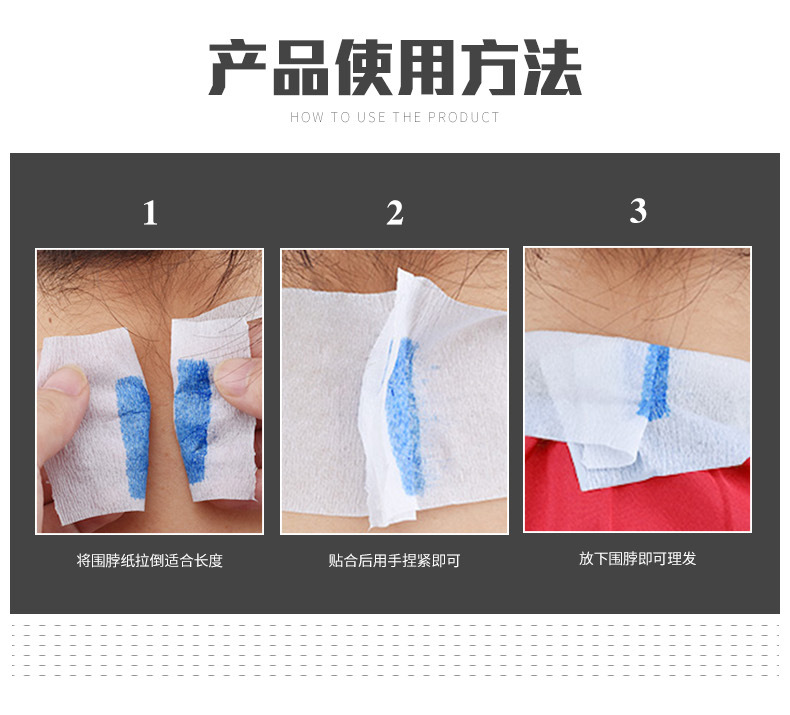 产品使用方法

HOW TO USE THE PRODUCT

1

将围脖纸拉倒适合长度

2

贴合后用手捏紧即可

3

放下围脖即可理发