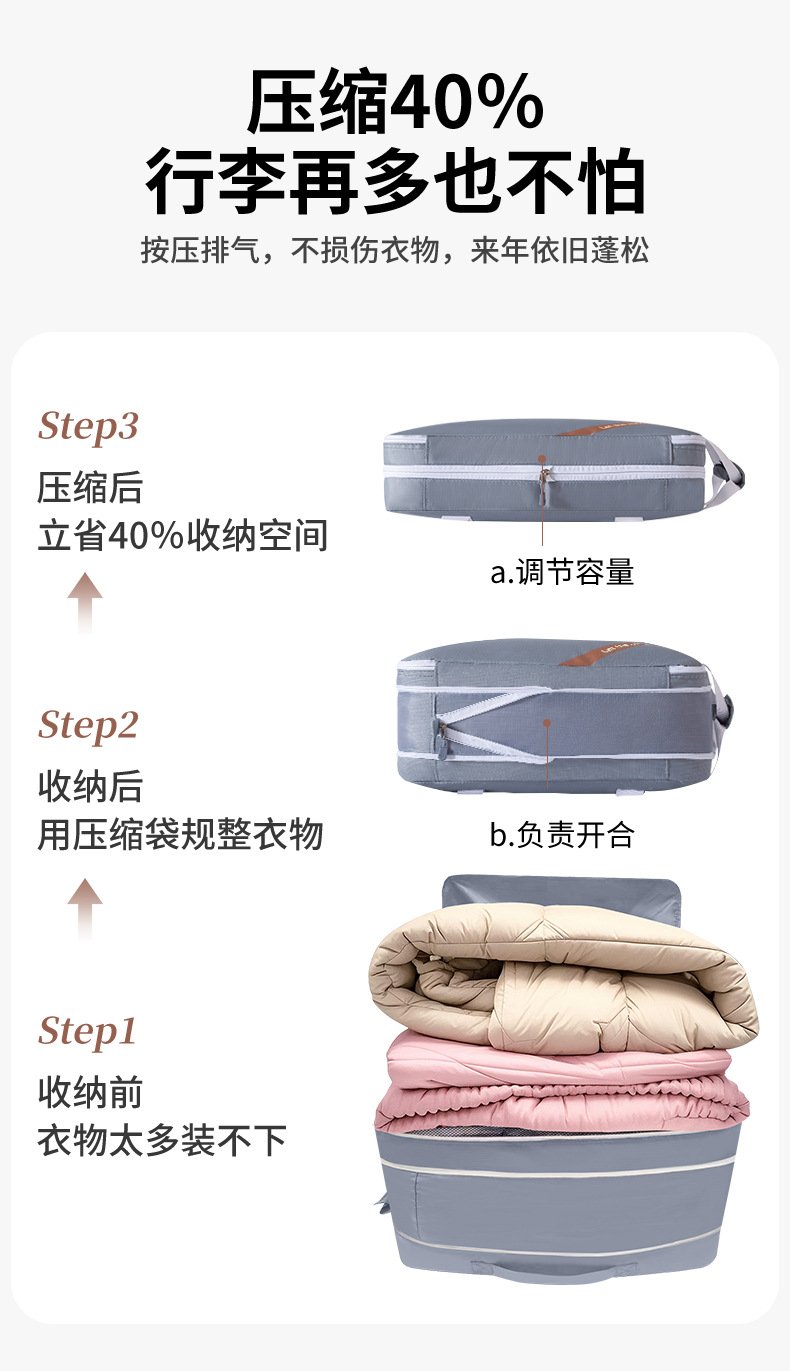 压缩40%
行李再多也不怕

按压排气，不损伤衣物，来年依旧蓬松

Step3
压缩后
立省40%收纳空间

a.调节容量

Step2
收纳后
用压缩袋规整衣物

b.负责开合

Step1
收纳前
衣物太多装不下