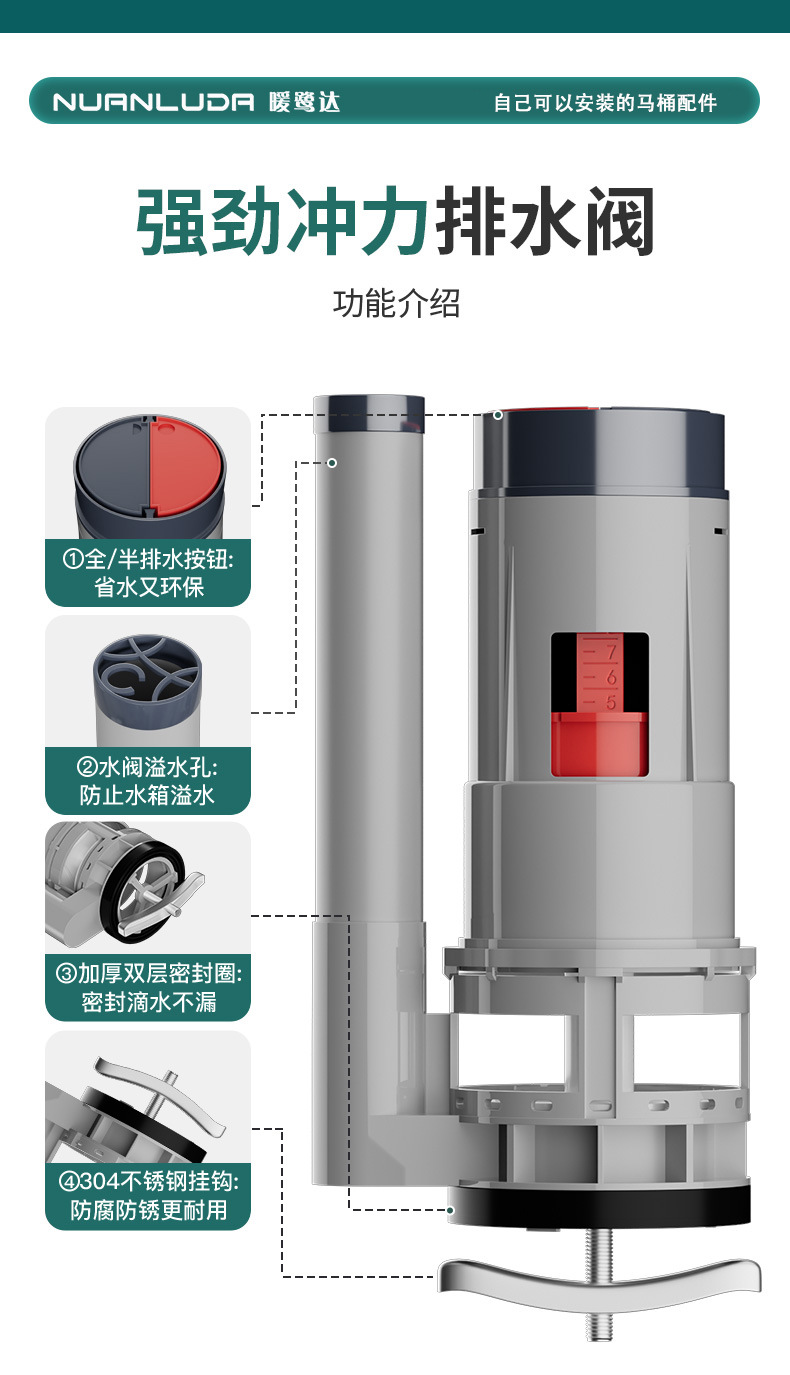 NUANLUDA 暖鹭达

自己可以安装的马桶配件

强劲冲力排水阀

功能介绍

①全/半排水按钮:
省水又环保

②水阀溢水孔:
防止水箱溢水

③加厚双层密封圈:
密封滴水不漏

④304不锈钢挂钩:
防腐防锈更耐用

7
6
5